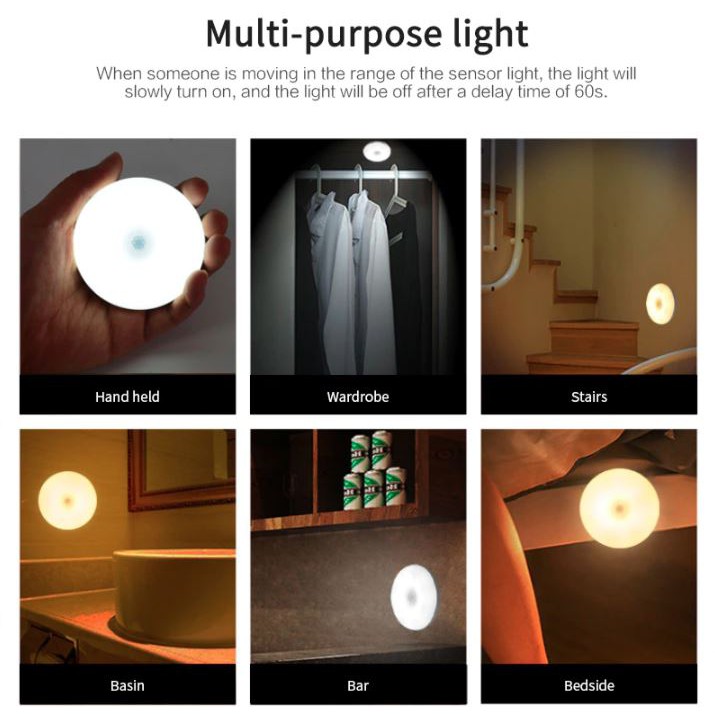 Multi-purpose light

When someone is moving in the range of the sensor light, the light will slowly turn on, and the light will be off after a delay time of 60s.

Hand held

Wardrobe

Stairs

Basin

Bar

Bedside