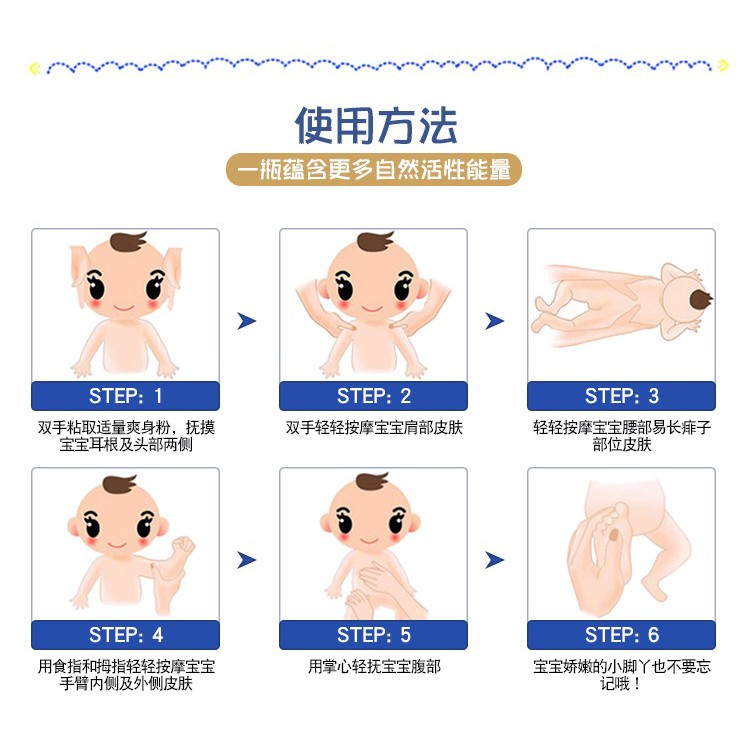 使用方法

一瓶蕴含更多自然活性能量

STEP: 1

双手粘取适量爽身粉，抚摸宝宝耳根及头部两侧

STEP: 2

双手轻轻按摩宝宝肩部皮肤

STEP: 3

轻轻按摩宝宝腰部易长痱子部位皮肤

STEP: 4

用食指和拇指轻轻按摩宝宝手臂内侧及外侧皮肤

STEP: 5

用掌心轻抚宝宝腹部

STEP: 6

宝宝娇嫩的小脚丫也不要忘记哦！