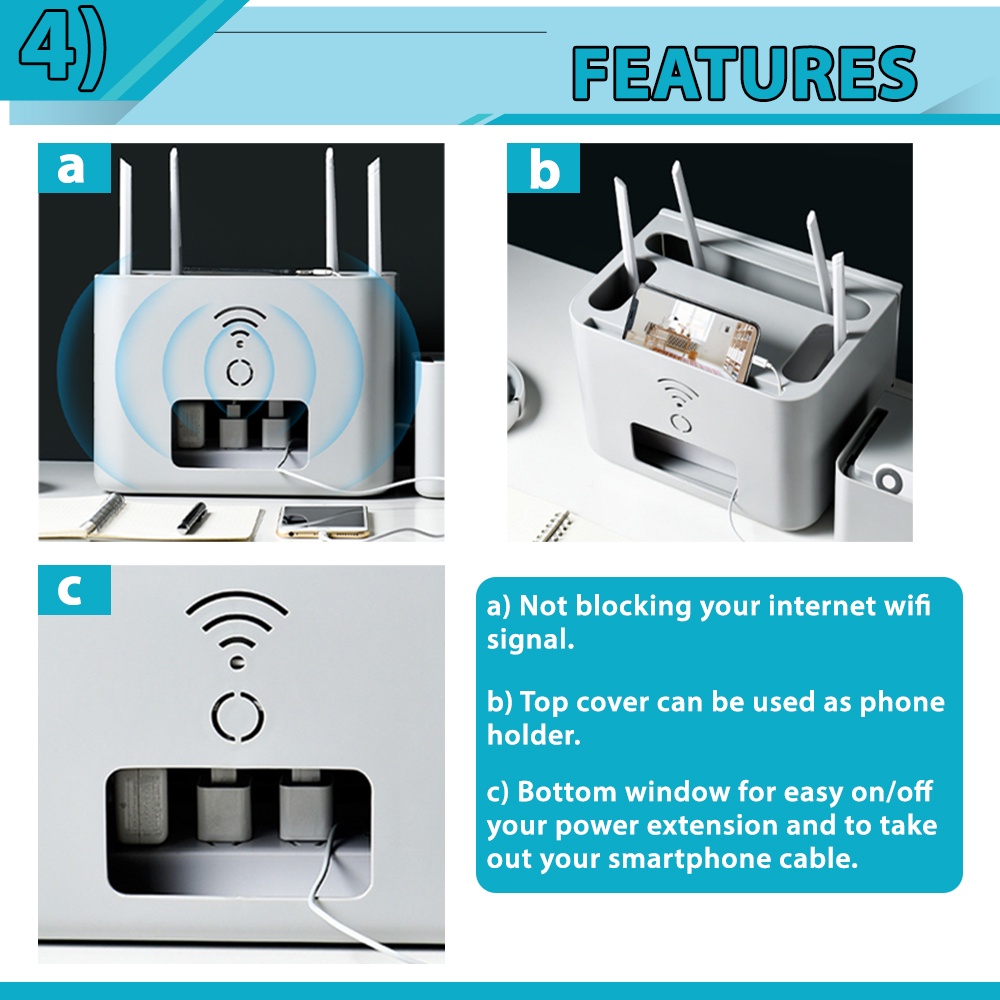 4)

FEATURES

a

b

c

a) Not blocking your internet wifi signal.

b) Top cover can be used as phone holder.

c) Bottom window for easy on/off your power extension and to take out your smartphone cable.