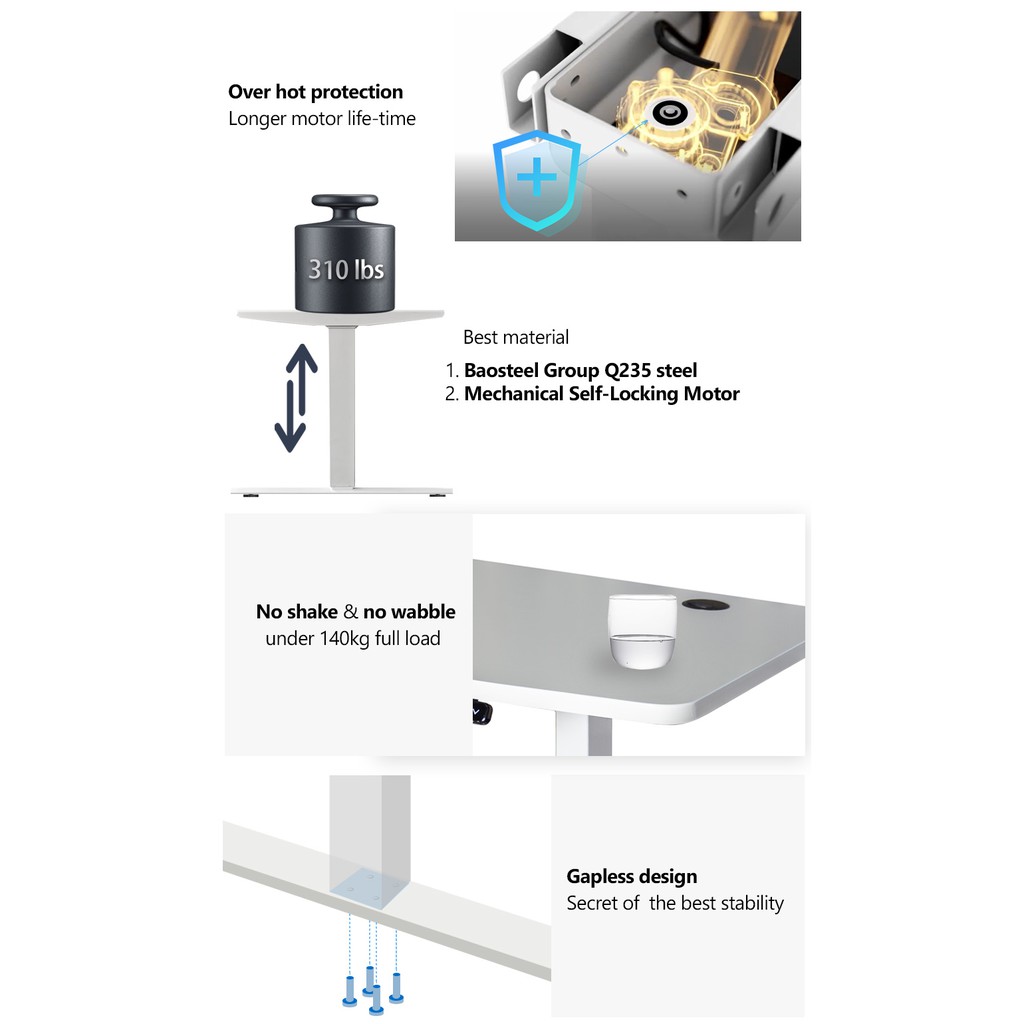 Over hot protection
Longer motor life-time

310 lbs

Best material
1. Baosteel Group Q235 steel
2. Mechanical Self-Locking Motor

No shake & no wabble
under 140kg full load

Gapless design
Secret of the best stability