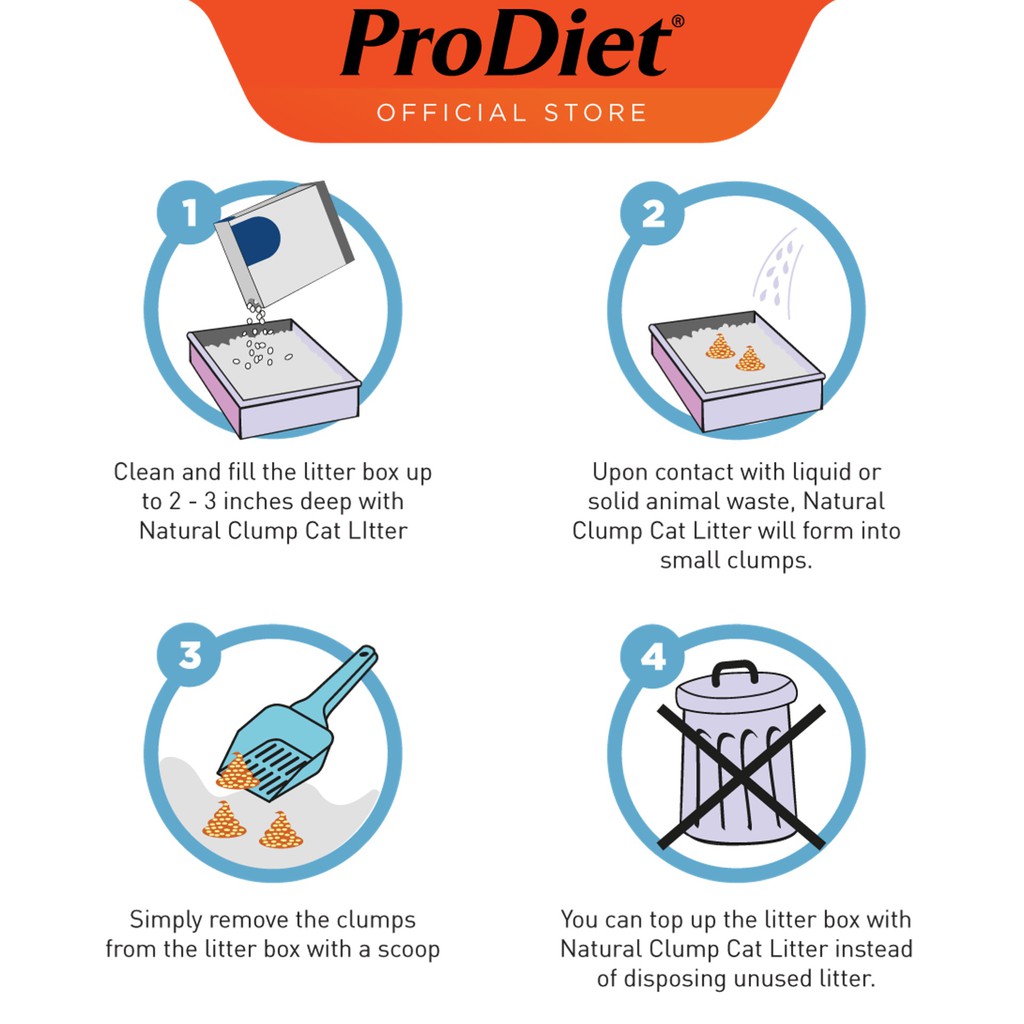 ProDiet®
OFFICIAL STORE

1

Clean and fill the litter box up to 2 - 3 inches deep with Natural Clump Cat LItter

2

Upon contact with liquid or solid animal waste, Natural Clump Cat Litter will form into small clumps.

3

Simply remove the clumps from the litter box with a scoop

4

You can top up the litter box with Natural Clump Cat Litter instead of disposing unused litter.