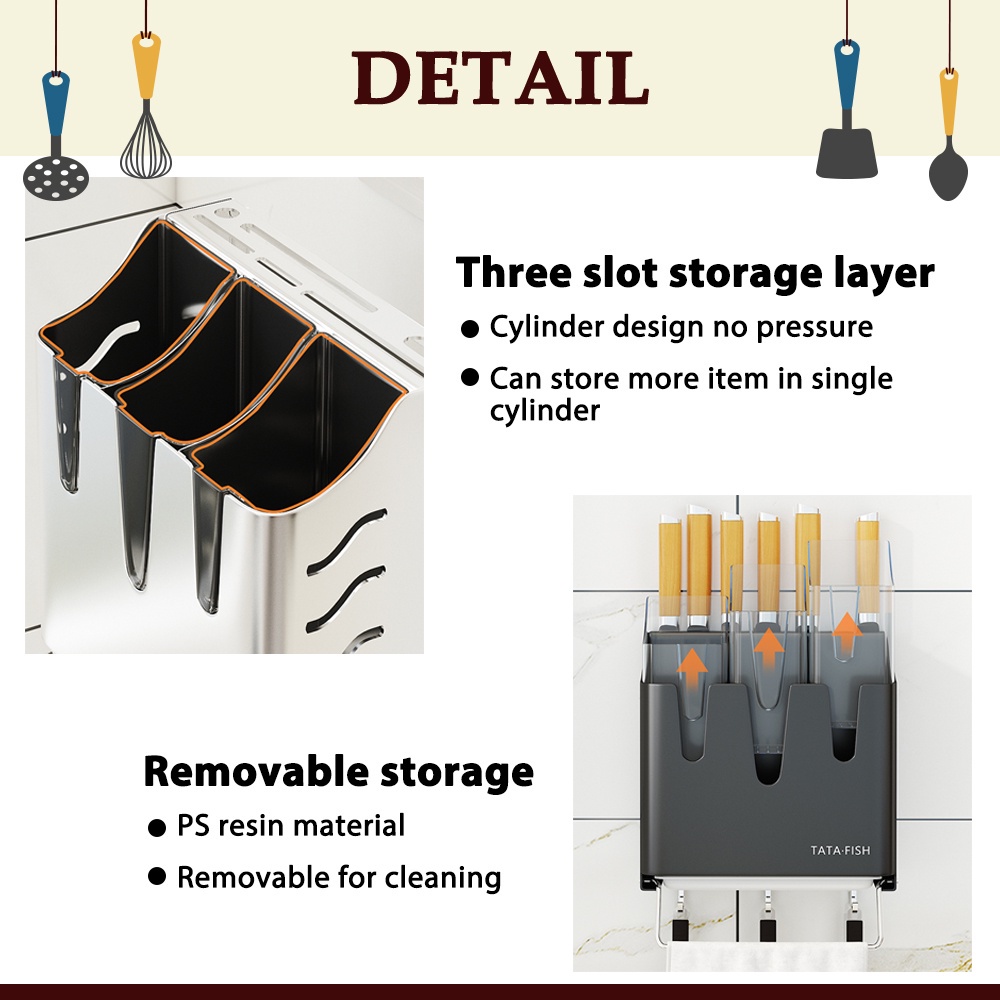 DETAIL

Three slot storage layer

● Cylinder design no pressure

● Can store more item in single cylinder

Removable storage

● PS resin material

● Removable for cleaning

TATA·FISH