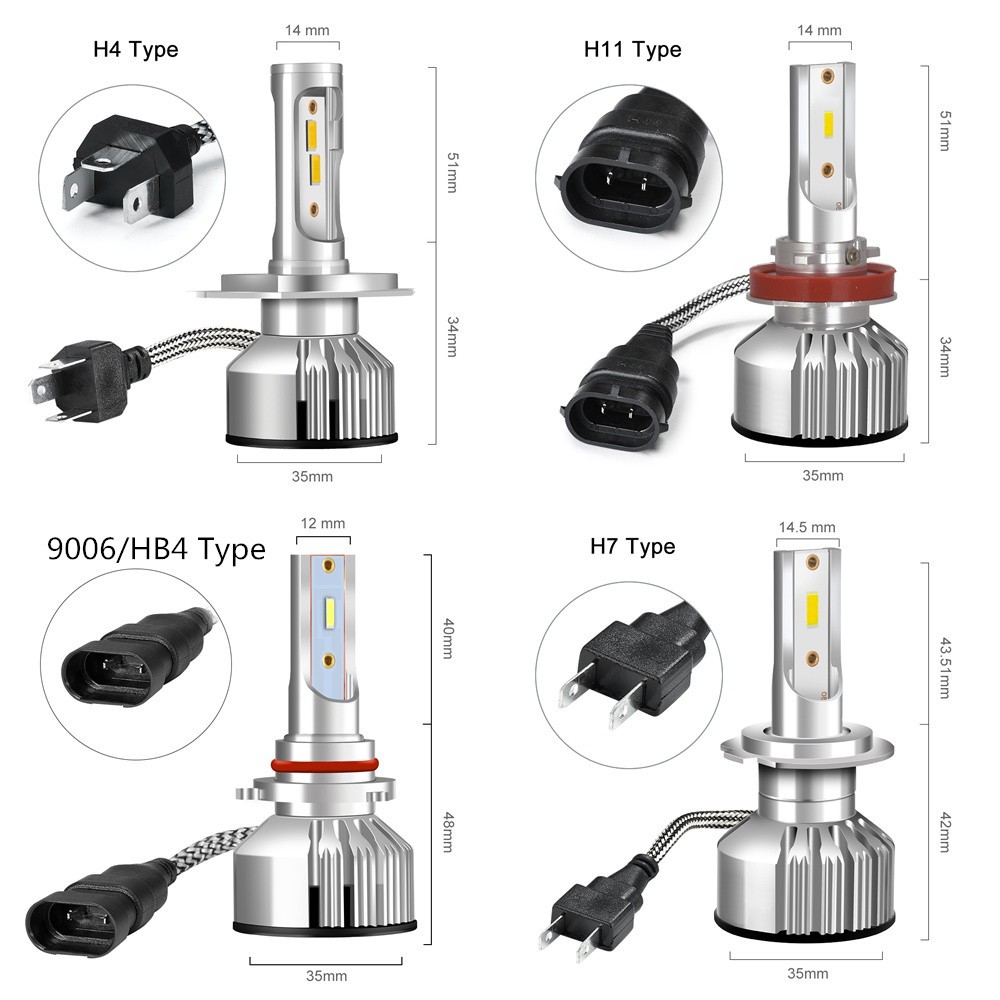 H4 Type

14 mm

51mm

34mm

35mm

H11 Type

14 mm

51mm

34mm

35mm

9006/HB4 Type

12 mm

40mm

48mm

35mm

H7 Type

14.5 mm

43.51mm

42mm

35mm