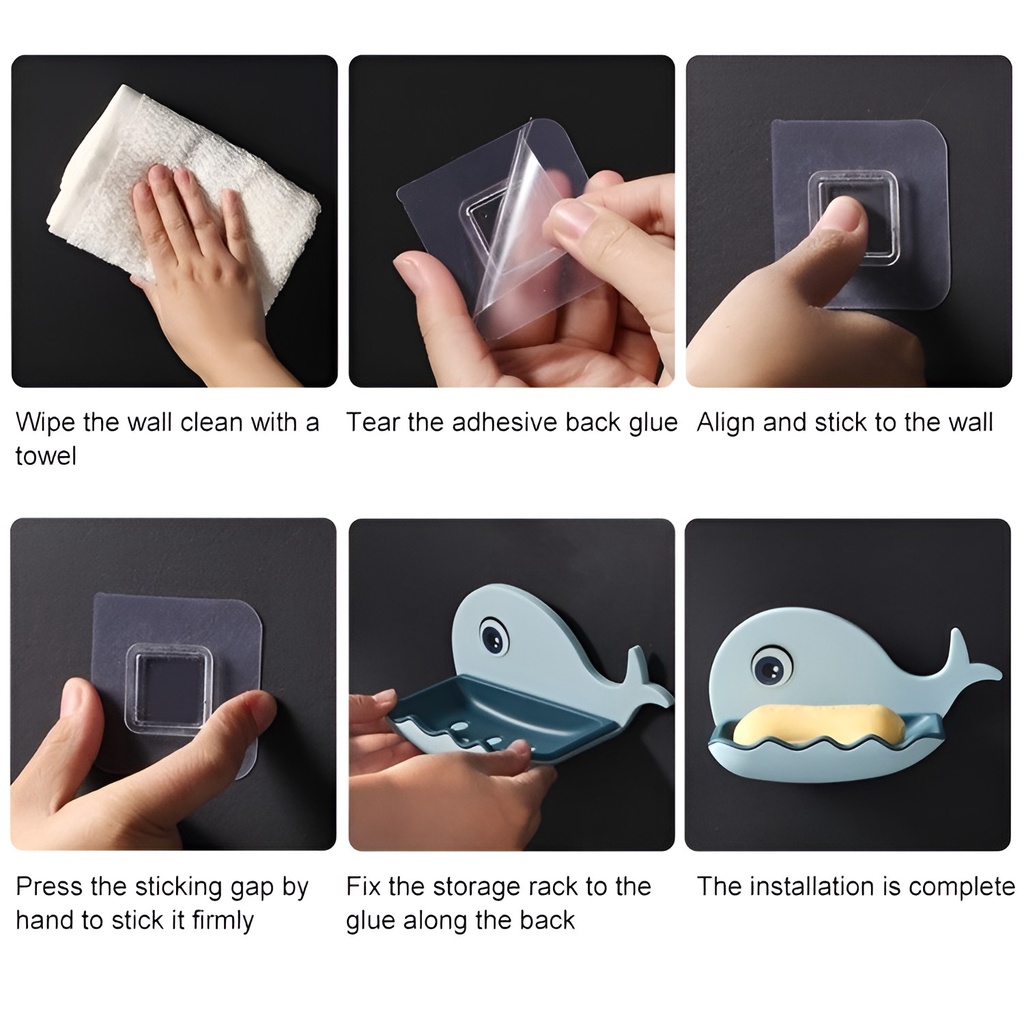 Wipe the wall clean with a towel

Tear the adhesive back glue

Align and stick to the wall

Press the sticking gap by hand to stick it firmly

Fix the storage rack to the glue along the back

The installation is complete