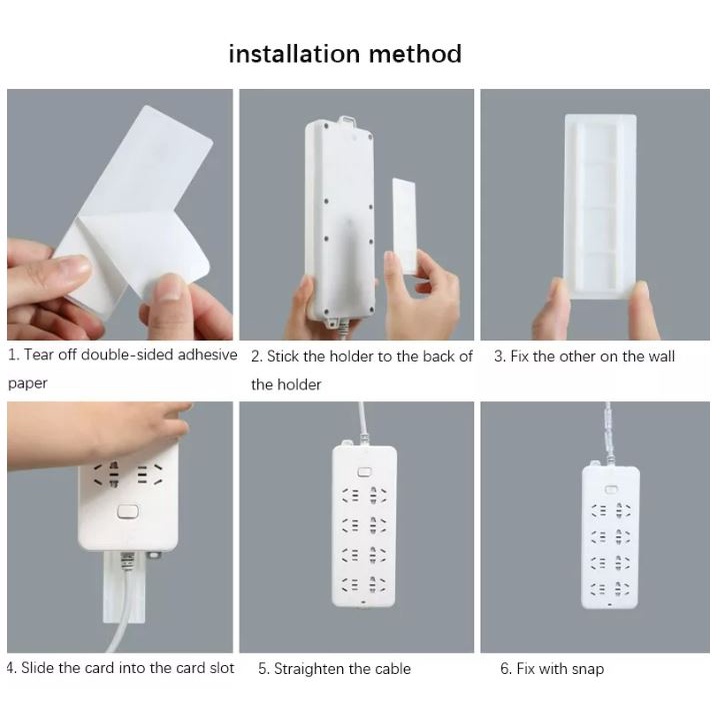 installation method

1. Tear off double-sided adhesive paper

2. Stick the holder to the back of the holder

3. Fix the other on the wall

4. Slide the card into the card slot

5. Straighten the cable

6. Fix with snap