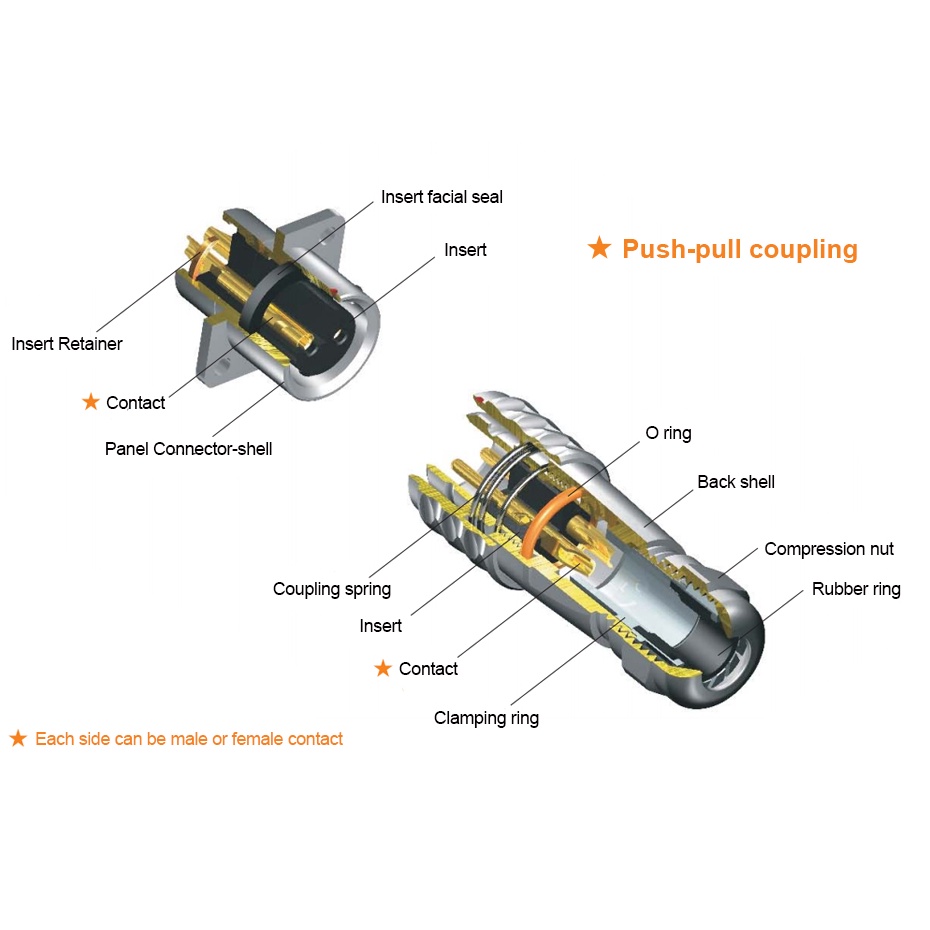 Insert facial seal

Insert

★ Push-pull coupling

Insert Retainer

★ Contact

Panel Connector-shell

O ring

Back shell

Compression nut

Rubber ring

Coupling spring

Insert

★ Contact

Clamping ring

★ Each side can be male or female contact