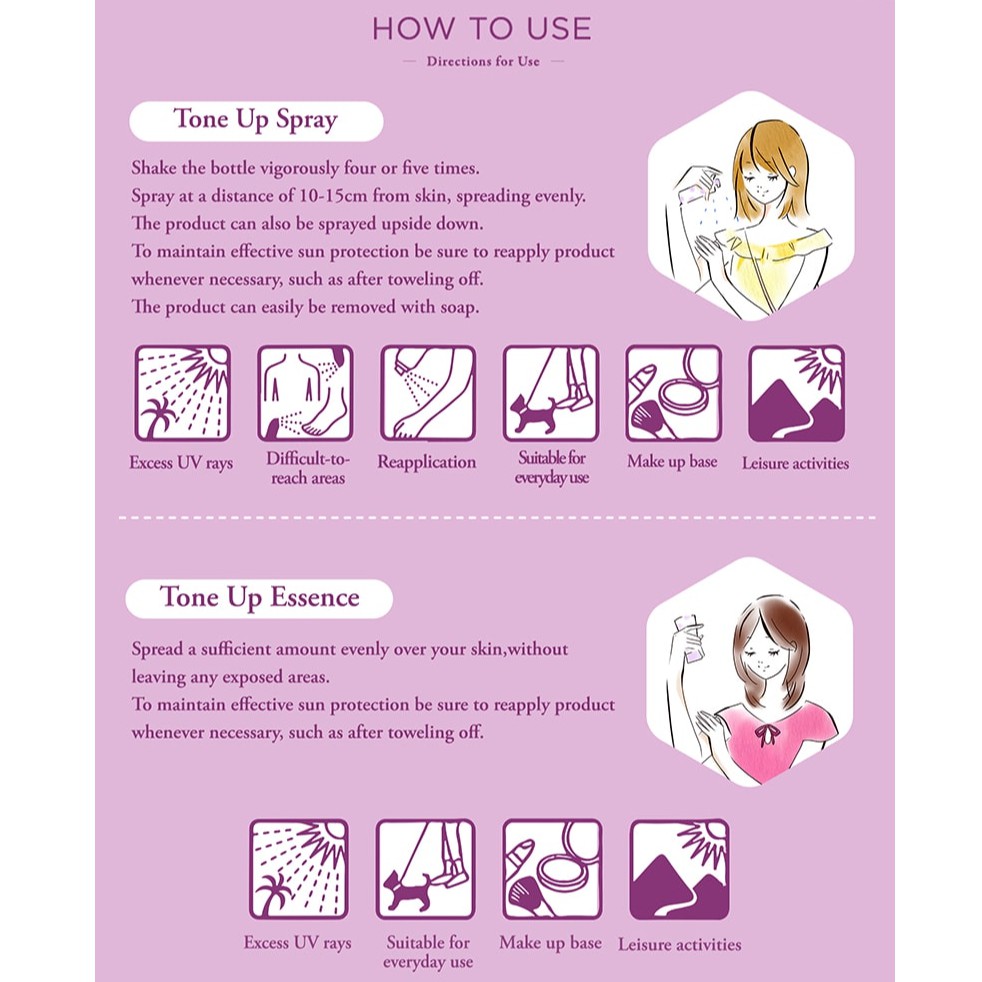 HOW TO USE

— Directions for Use —

Tone Up Spray

Shake the bottle vigorously four or five times.
Spray at a distance of 10-15cm from skin, spreading evenly.
The product can also be sprayed upside down.
To maintain effective sun protection be sure to reapply product whenever necessary, such as after toweling off.
The product can easily be removed with soap.

Excess UV rays

Difficult-to-reach areas

Reapplication

Suitable for everyday use

Make up base

Leisure activities

Tone Up Essence

Spread a sufficient amount evenly over your skin,without leaving any exposed areas.
To maintain effective sun protection be sure to reapply product whenever necessary, such as after toweling off.

Excess UV rays

Suitable for everyday use

Make up base

Leisure activities