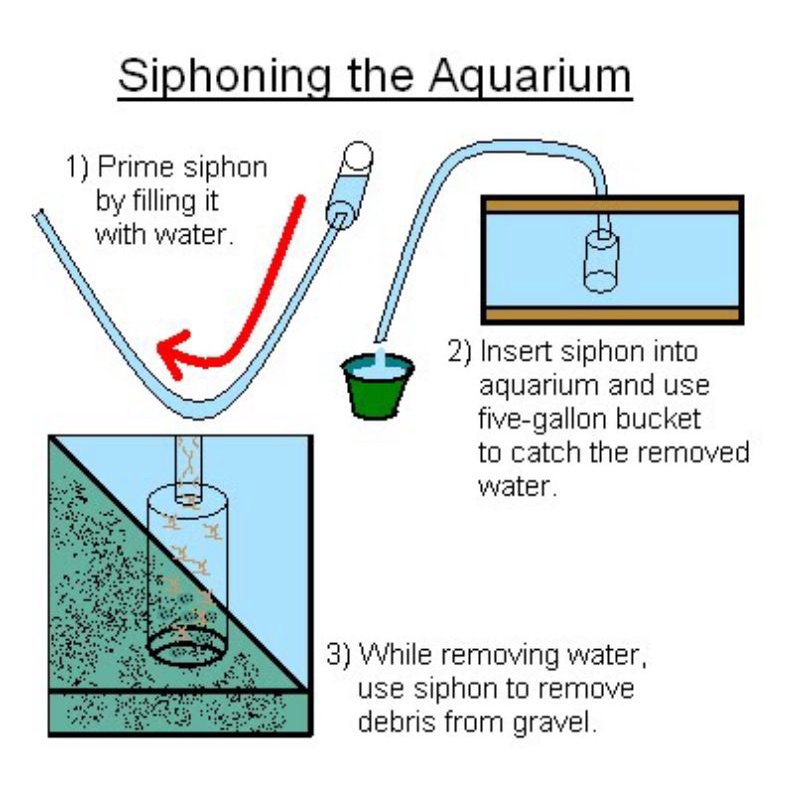 Siphoning the Aquarium

1) Prime siphon by filling it with water.

2) Insert siphon into aquarium and use five-gallon bucket to catch the removed water.

3) While removing water, use siphon to remove debris from gravel.