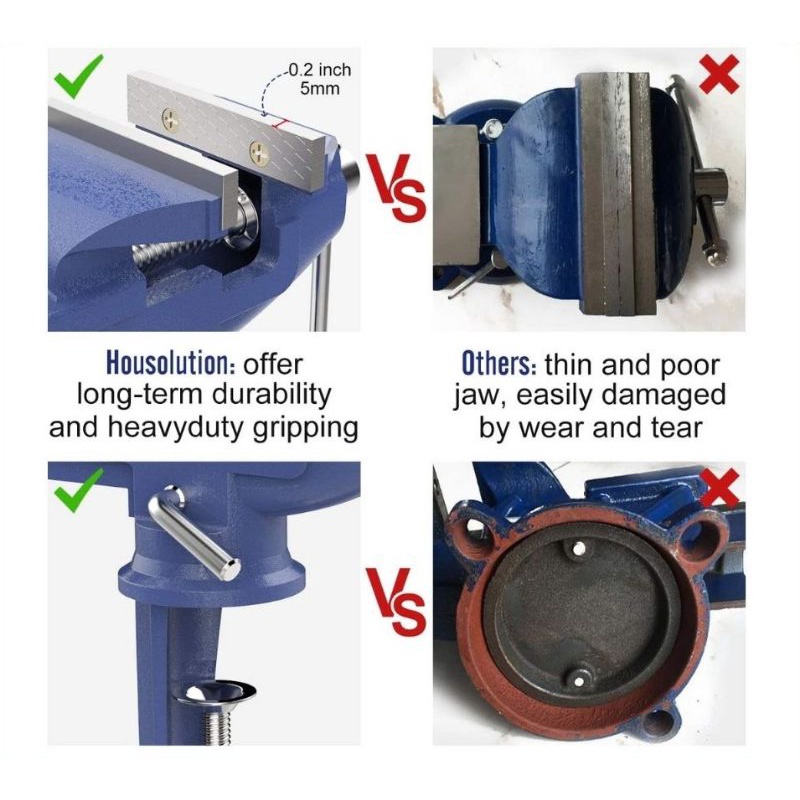 0.2 inch
5mm

VS

Housolution: offer long-term durability and heavyduty gripping

Others: thin and poor jaw, easily damaged by wear and tear

VS