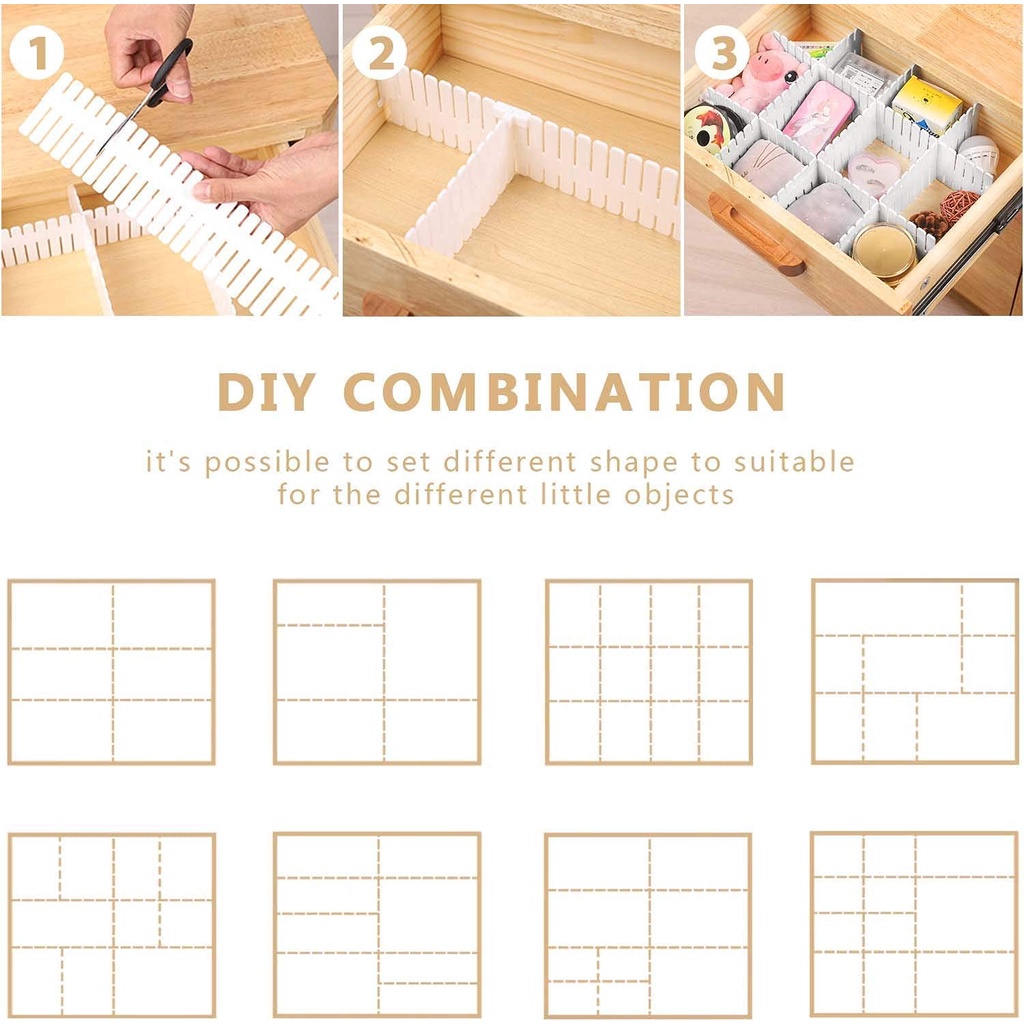 1

2

3

DIY COMBINATION

it's possible to set different shape to suitable for the different little objects