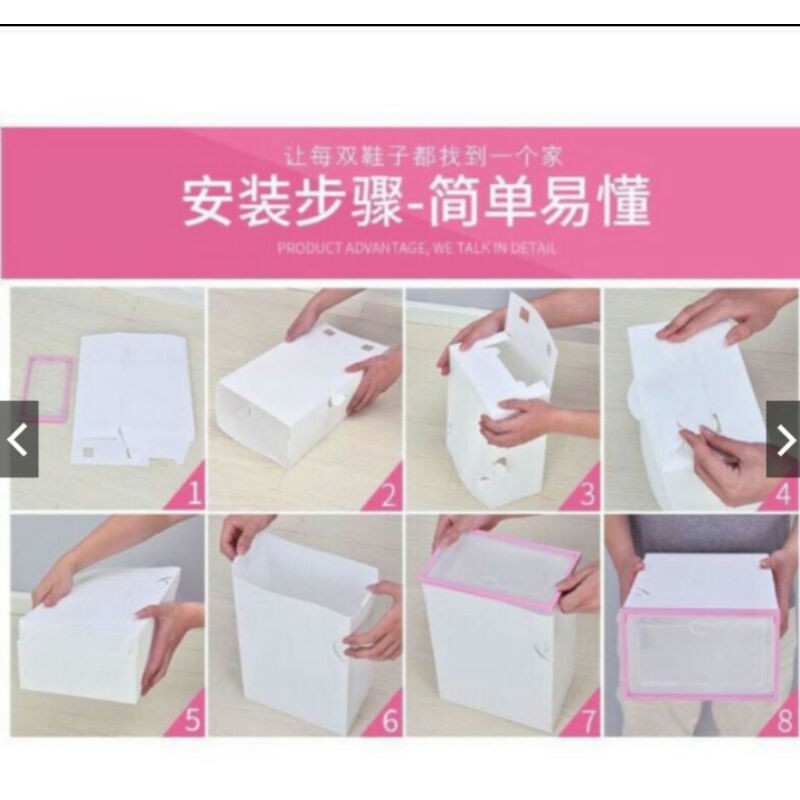 让每双鞋子都找到一个家
安装步骤-简单易懂
PRODUCT ADVANTAGE, WE TALK IN DETAIL

1
2
3
4
5
6
7
8