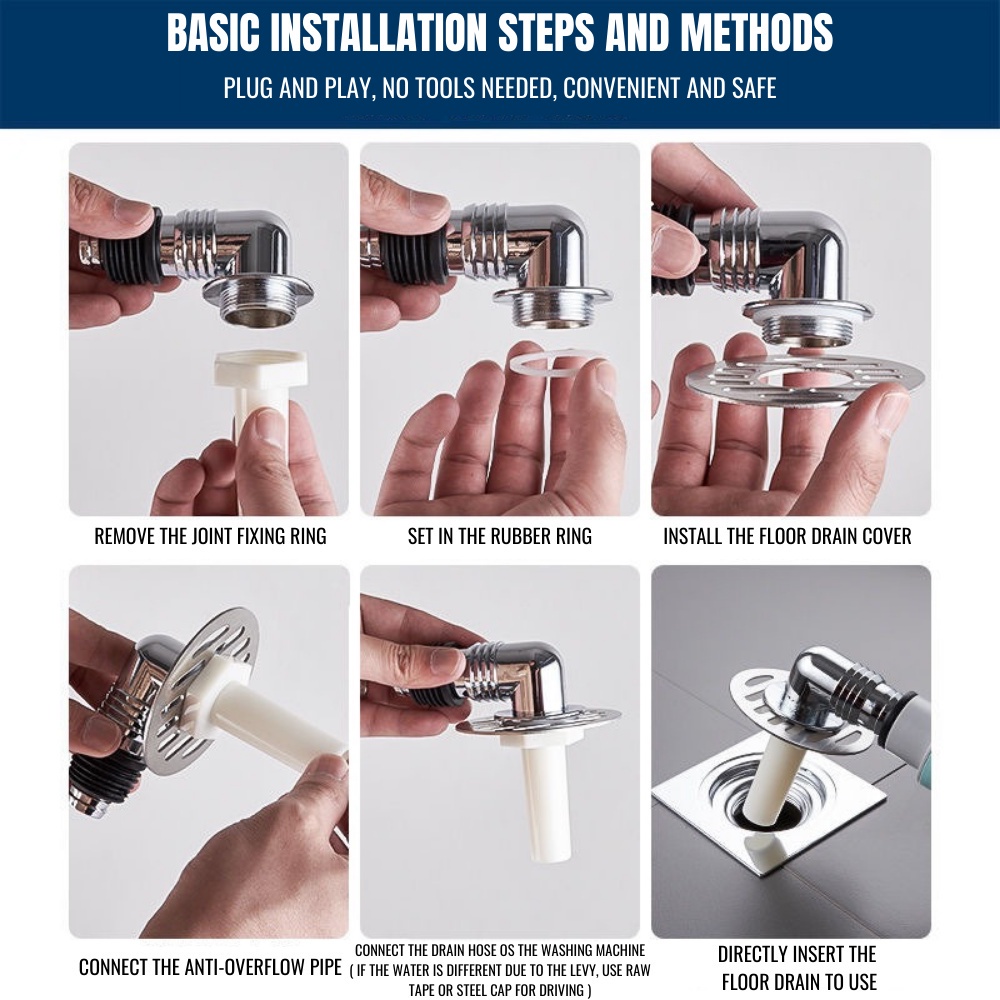 BASIC INSTALLATION STEPS AND METHODS

PLUG AND PLAY, NO TOOLS NEEDED, CONVENIENT AND SAFE

REMOVE THE JOINT FIXING RING

SET IN THE RUBBER RING

INSTALL THE FLOOR DRAIN COVER

CONNECT THE ANTI-OVERFLOW PIPE

CONNECT THE DRAIN HOSE OS THE WASHING MACHINE ( IF THE WATER IS DIFFERENT DUE TO THE LEVY, USE RAW TAPE OR STEEL CAP FOR DRIVING )

DIRECTLY INSERT THE FLOOR DRAIN TO USE