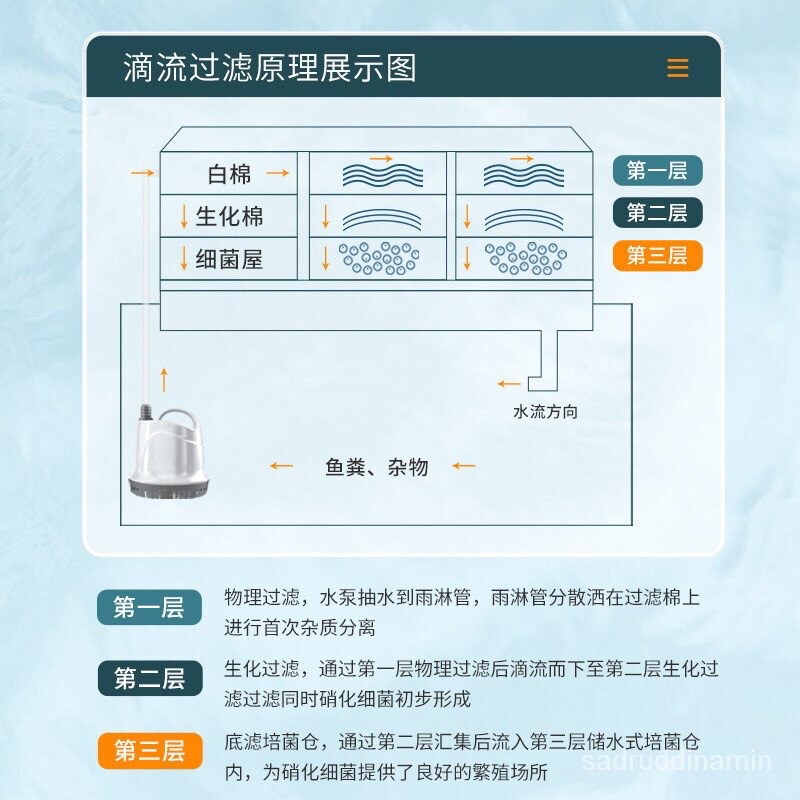 滴流过滤原理展示图

白棉

生化棉

细菌屋

第一层

第二层

第三层

水流方向

鱼粪、杂物

第一层
物理过滤，水泵抽水到雨淋管，雨淋管分散洒在过滤棉上进行首次杂质分离

第二层
生化过滤，通过第一层物理过滤后滴流而下至第二层生化过滤过滤同时硝化细菌初步形成

第三层
底滤培菌仓，通过第二层汇集后流入第三层储水式培菌仓内，为硝化细菌提供了良好的繁殖场所

sadruddinamin