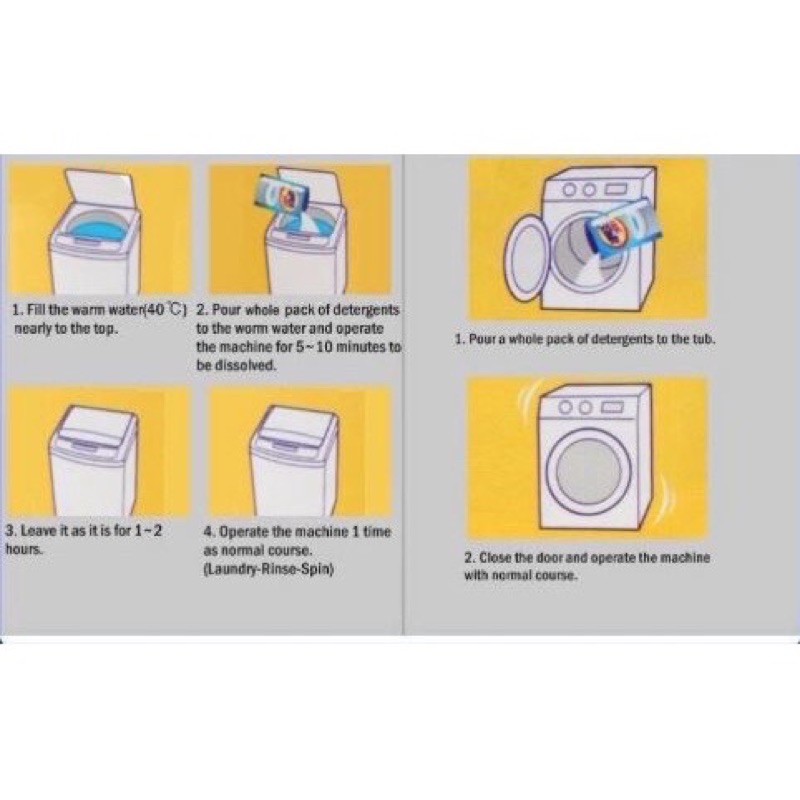 1. Fill the warm water(40 ℃) nearly to the top.

2. Pour whole pack of detergents to the worm water and operate the machine for 5~10 minutes to be dissolved.

3. Leave it as it is for 1~2 hours.

4. Operate the machine 1 time as normal course. (Laundry-Rinse-Spin)

1. Pour a whole pack of detergents to the tub.

2. Close the door and operate the machine with normal course.