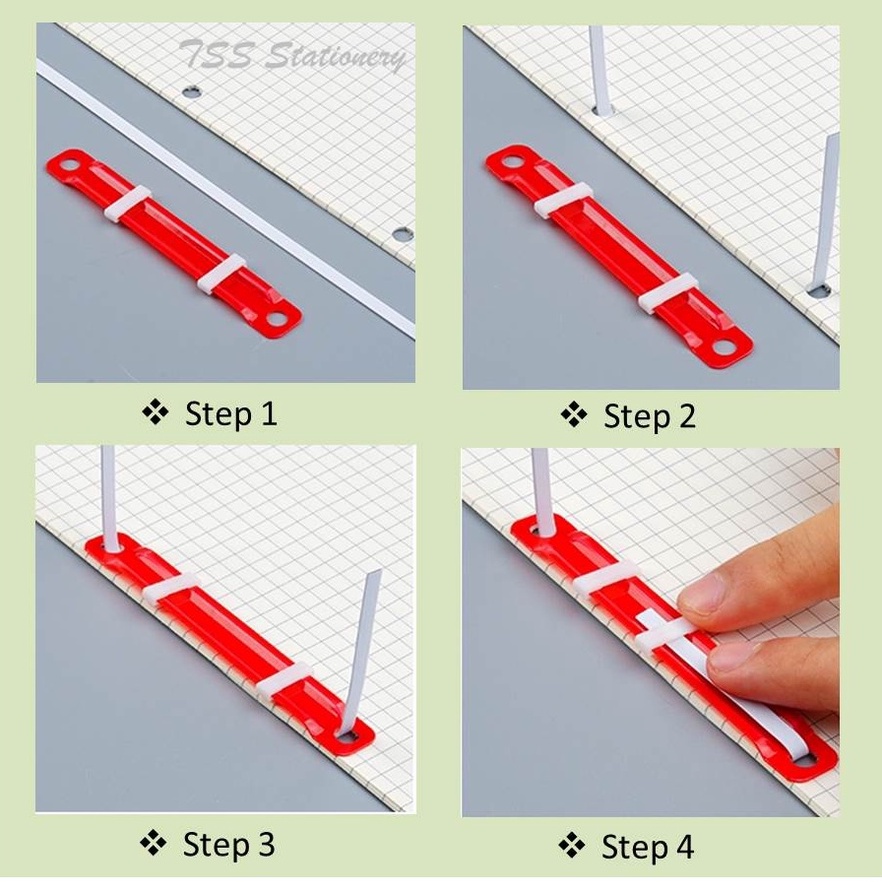 TSS Stationery

❖ Step 1

❖ Step 2

❖ Step 3

❖ Step 4