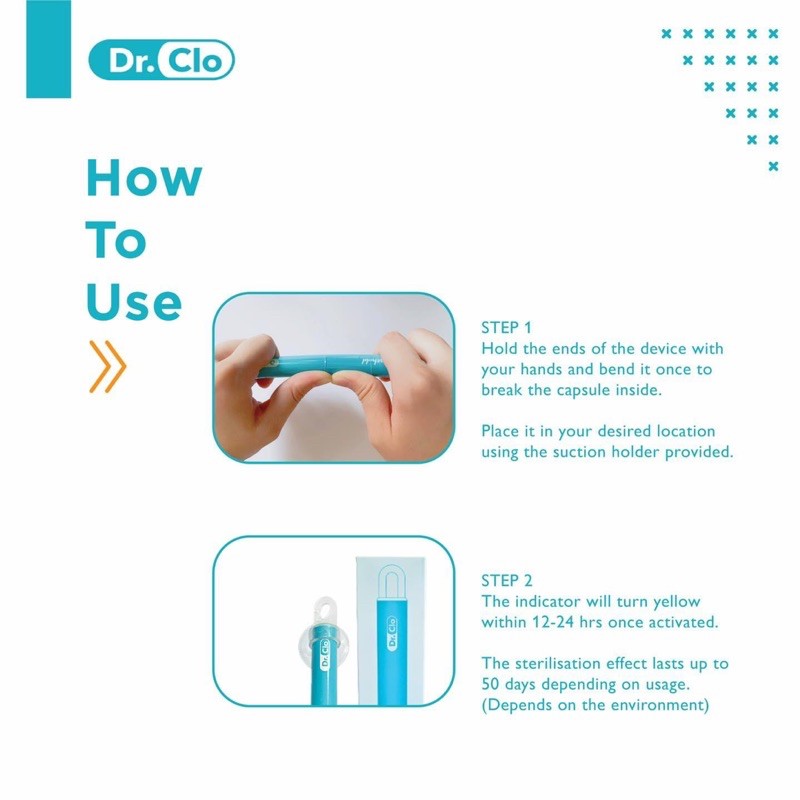 Dr. Clo

How To Use

STEP 1
Hold the ends of the device with your hands and bend it once to break the capsule inside.

Place it in your desired location using the suction holder provided.

Dr. Clo

Dr. Clo

STEP 2
The indicator will turn yellow within 12-24 hrs once activated.

The sterilisation effect lasts up to 50 days depending on usage. (Depends on the environment)