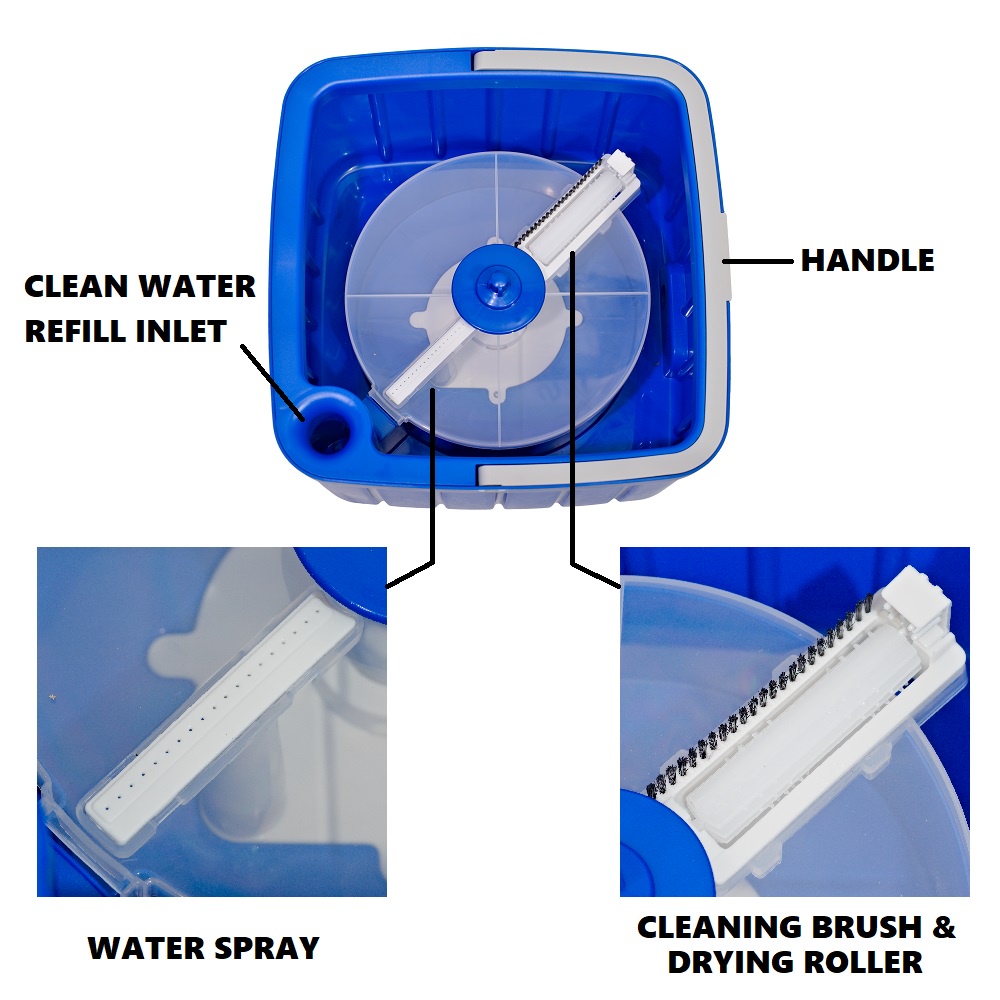 CLEAN WATER REFILL INLET

HANDLE

WATER SPRAY

CLEANING BRUSH & DRYING ROLLER