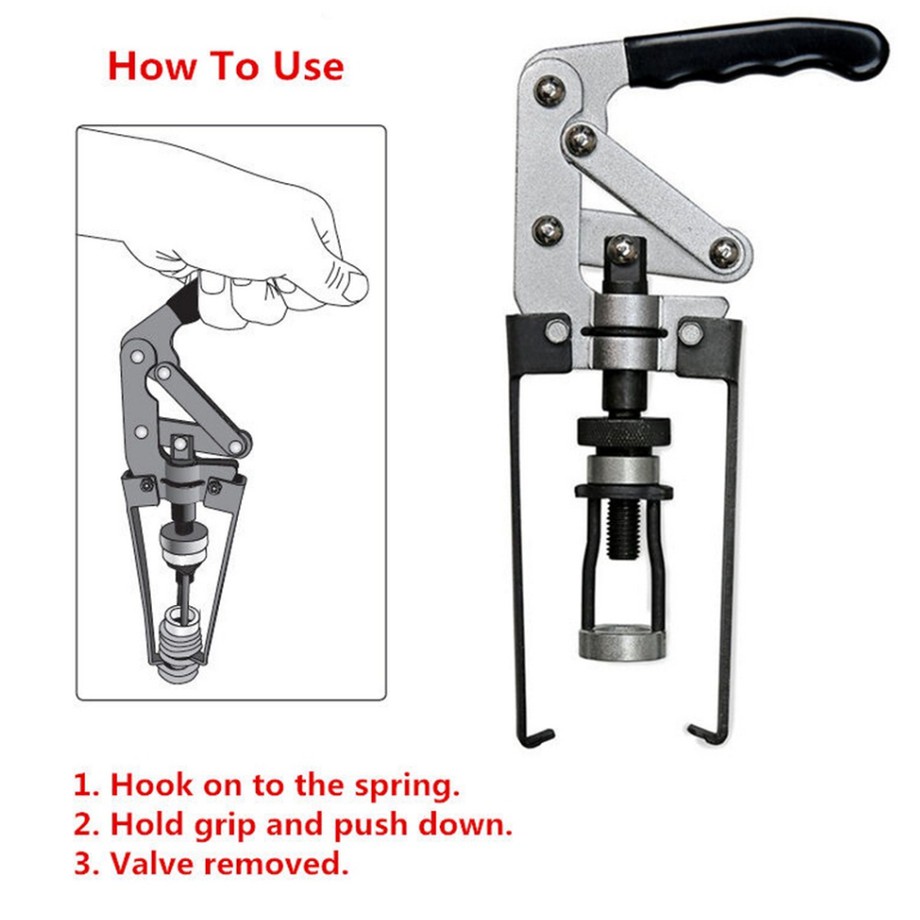 How To Use

1. Hook on to the spring.
2. Hold grip and push down.
3. Valve removed.