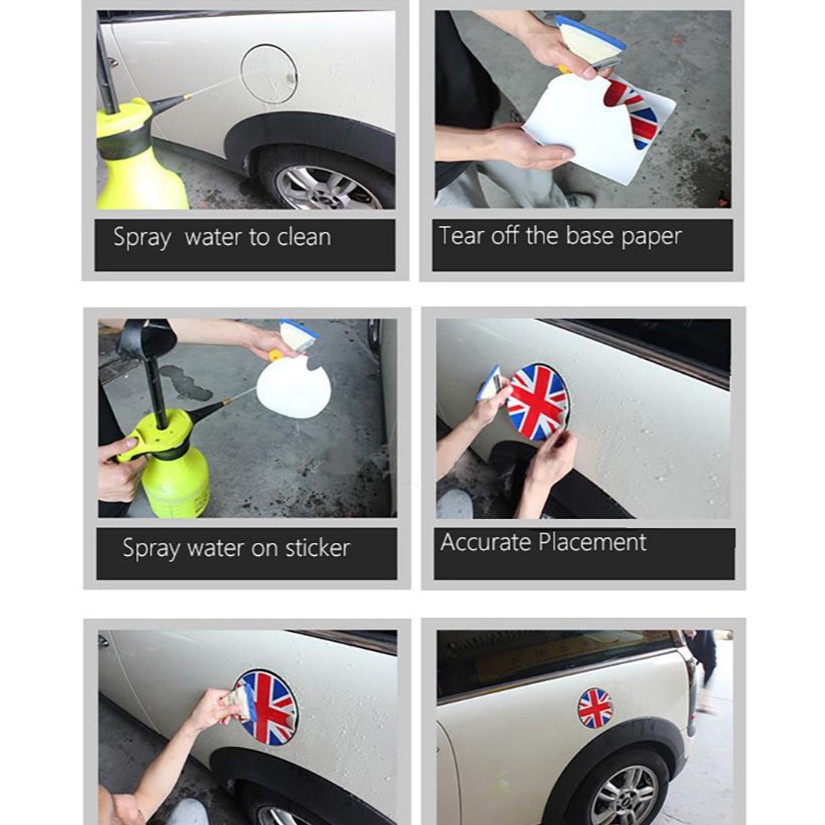 Spray water to clean

Tear off the base paper

Spray water on sticker

Accurate Placement