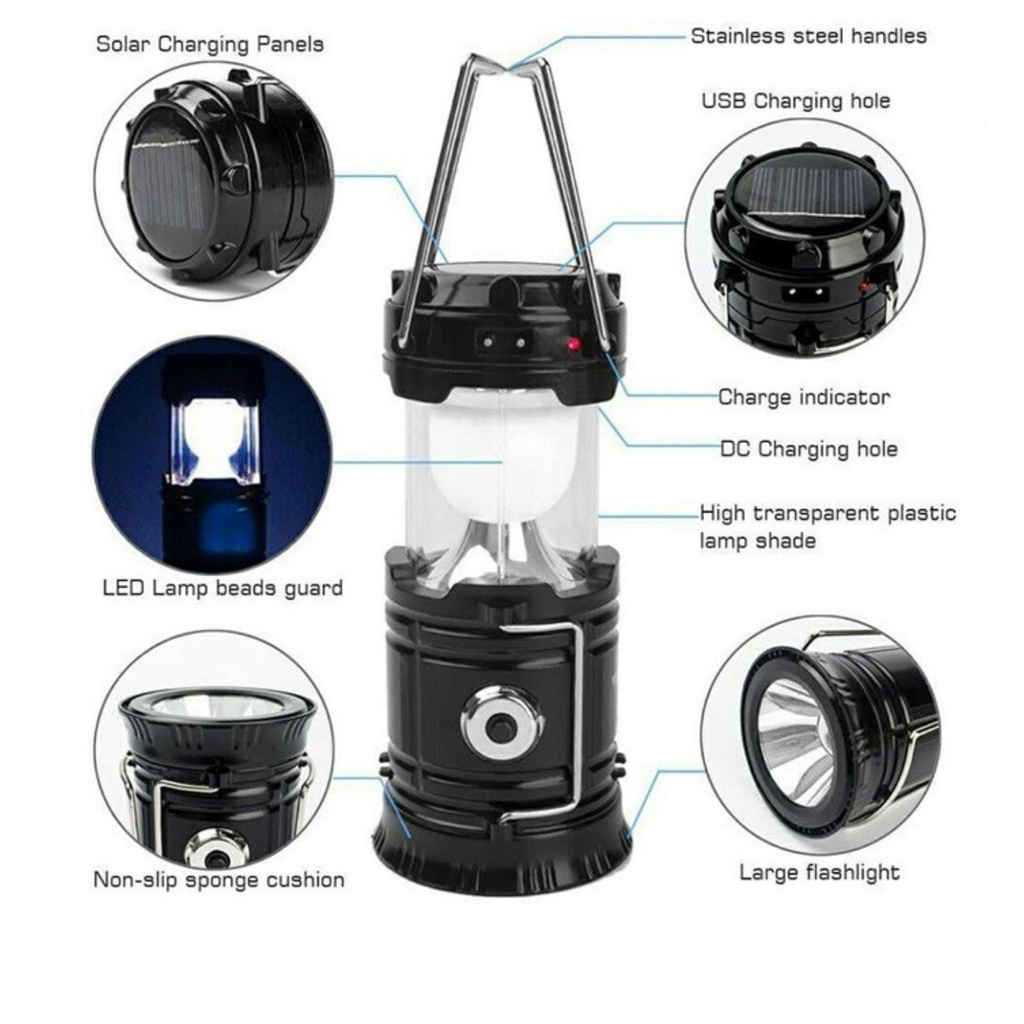 Solar Charging Panels

Stainless steel handles

USB Charging hole

Charge indicator

DC Charging hole

High transparent plastic lamp shade

LED Lamp beads guard

Non-slip sponge cushion

Large flashlight