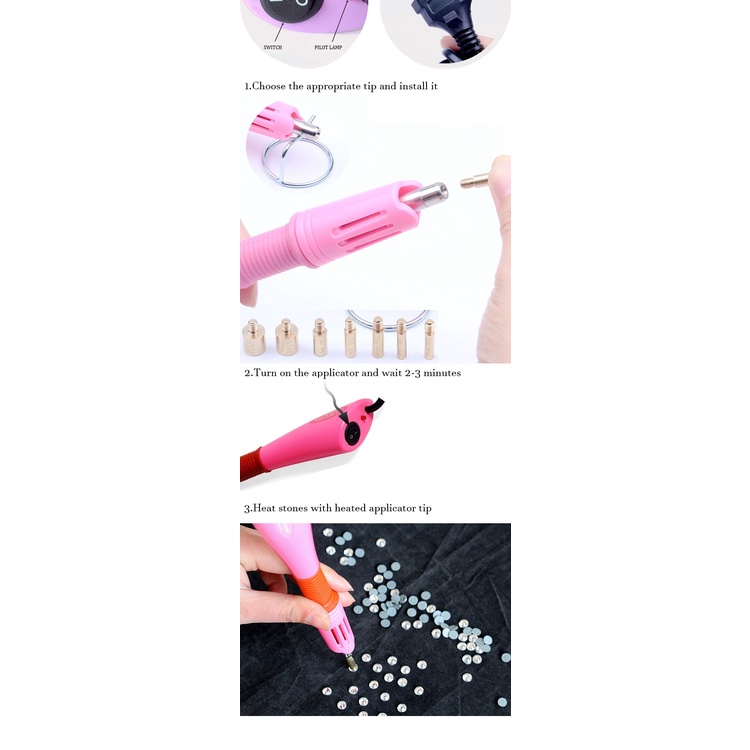 SWITCH
PILOT LAMP

1.Choose the appropriate tip and install it

2.Turn on the applicator and wait 2-3 minutes

3.Heat stones with heated applicator tip