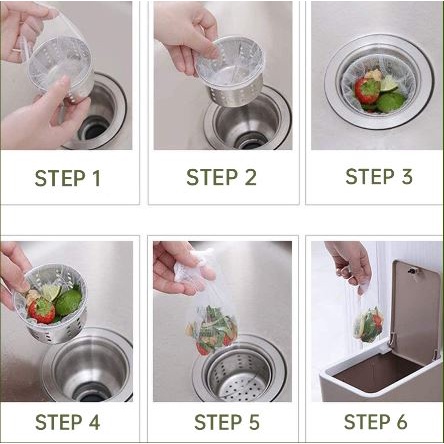 STEP 1

STEP 2

STEP 3

STEP 4

STEP 5

STEP 6