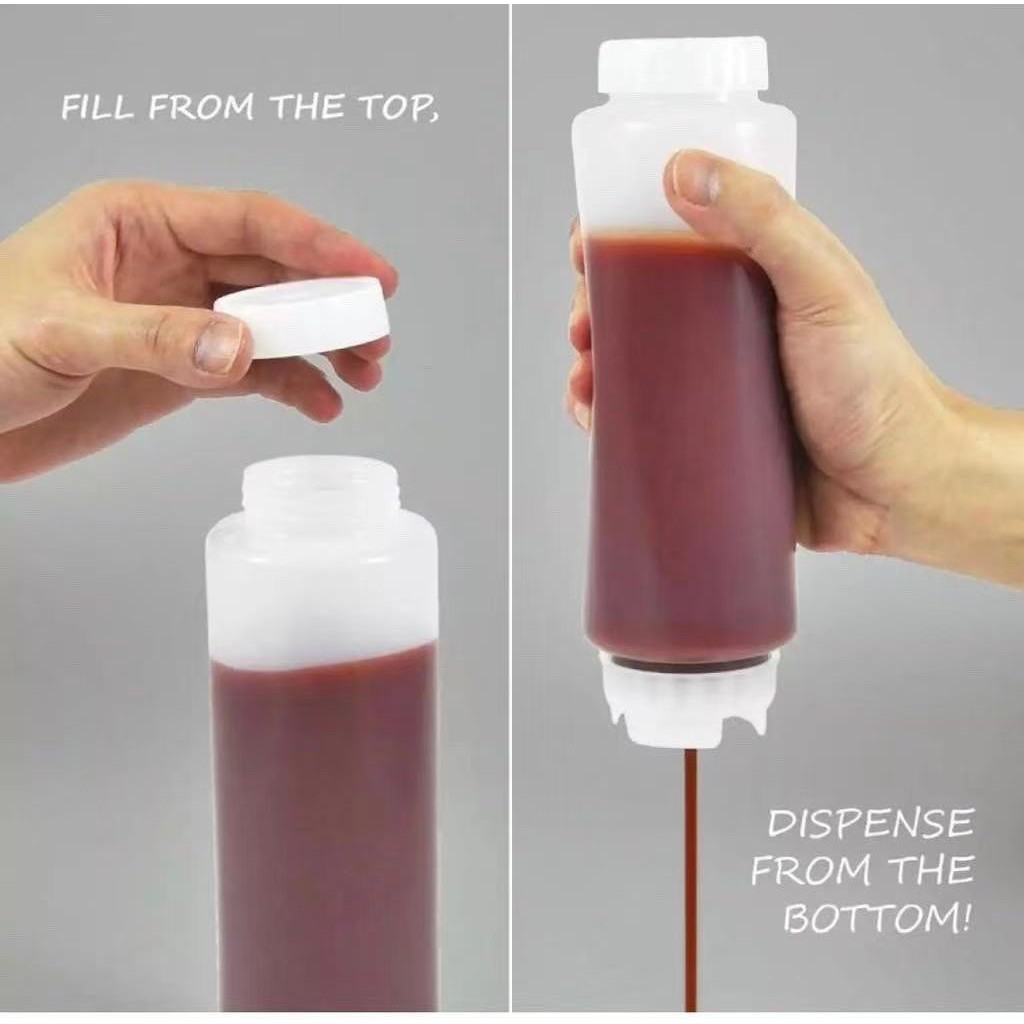 FILL FROM THE TOP,

DISPENSE FROM THE BOTTOM!