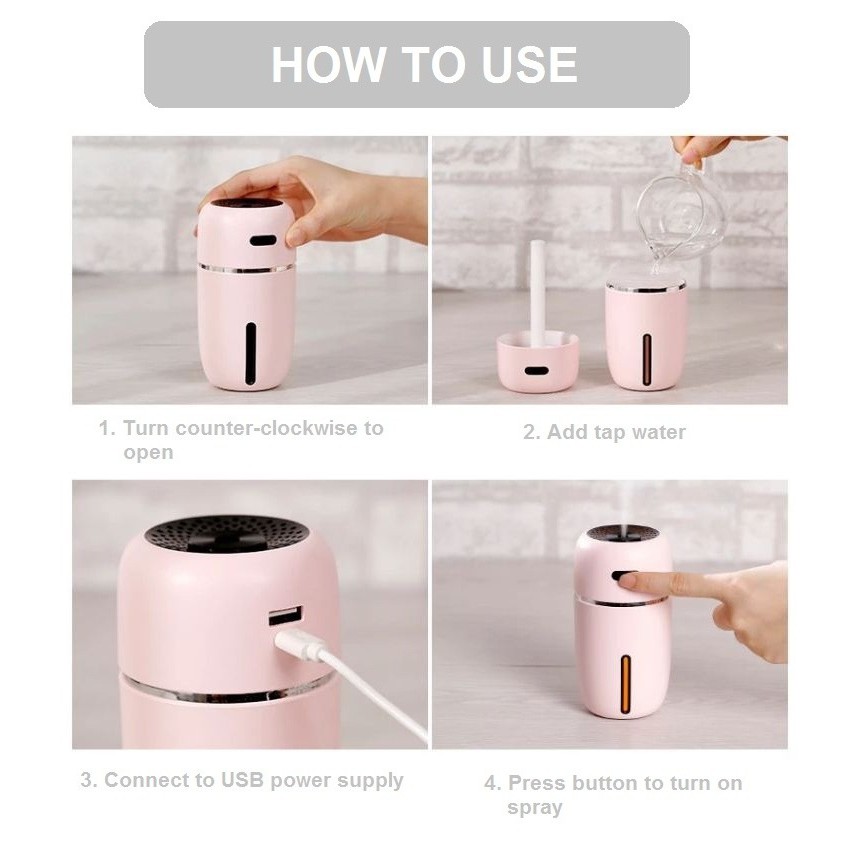 HOW TO USE

1. Turn counter-clockwise to open

2. Add tap water

3. Connect to USB power supply

4. Press button to turn on spray