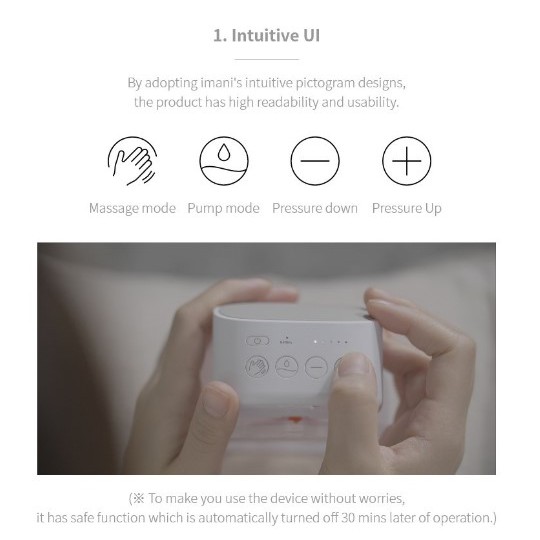 1. Intuitive UI

By adopting imani's intuitive pictogram designs, the product has high readability and usability.

Massage mode Pump mode Pressure down Pressure Up

(※ To make you use the device without worries, it has safe function which is automatically turned off 30 mins later of operation.)