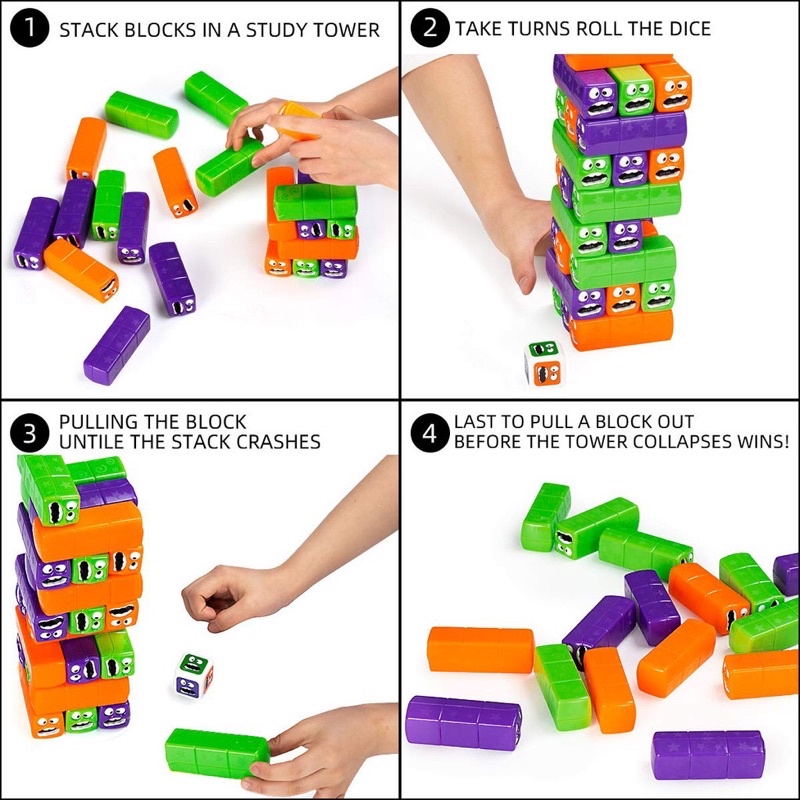 1 STACK BLOCKS IN A STUDY TOWER

2 TAKE TURNS ROLL THE DICE

3 PULLING THE BLOCK UNTILE THE STACK CRASHES

4 LAST TO PULL A BLOCK OUT BEFORE THE TOWER COLLAPSES WINS!