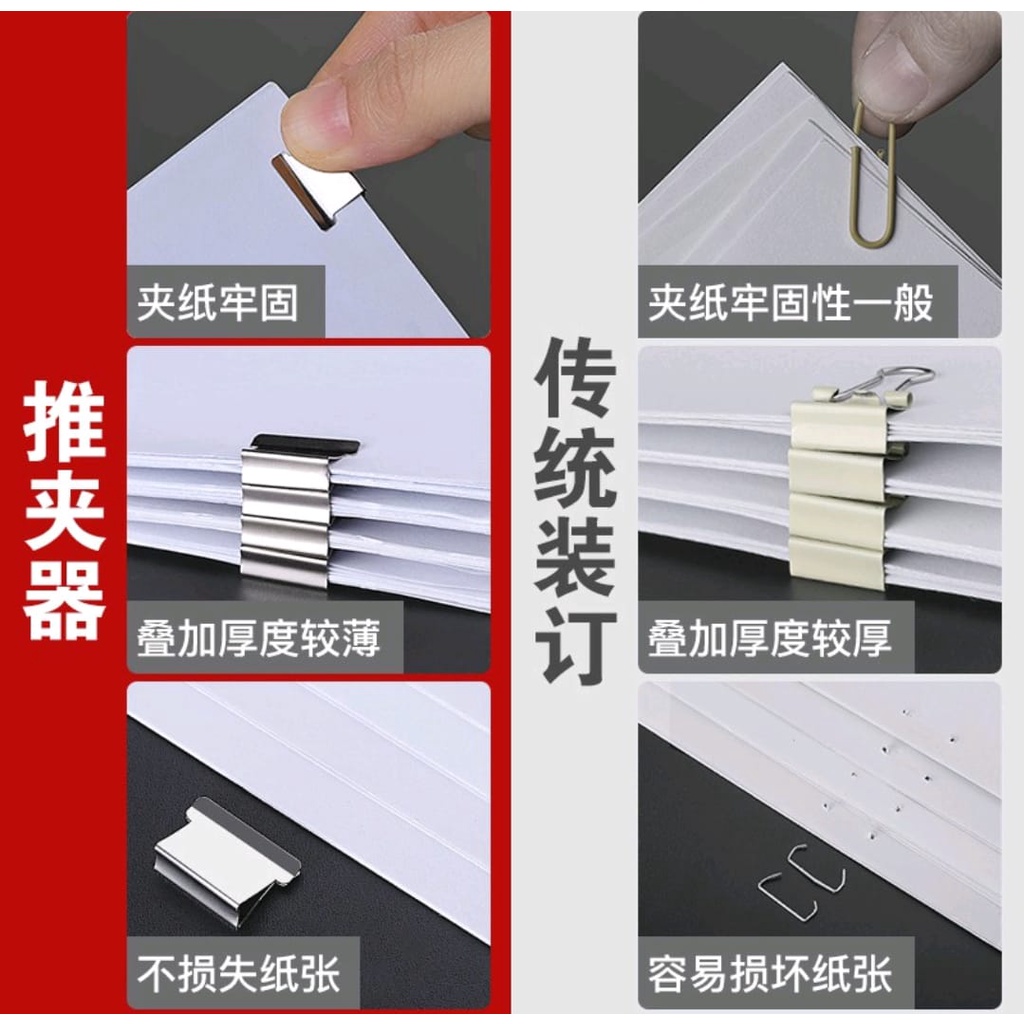 推夹器

夹纸牢固

叠加厚度较薄

不损失纸张

传统装订

夹纸牢固性一般

叠加厚度较厚

容易损坏纸张