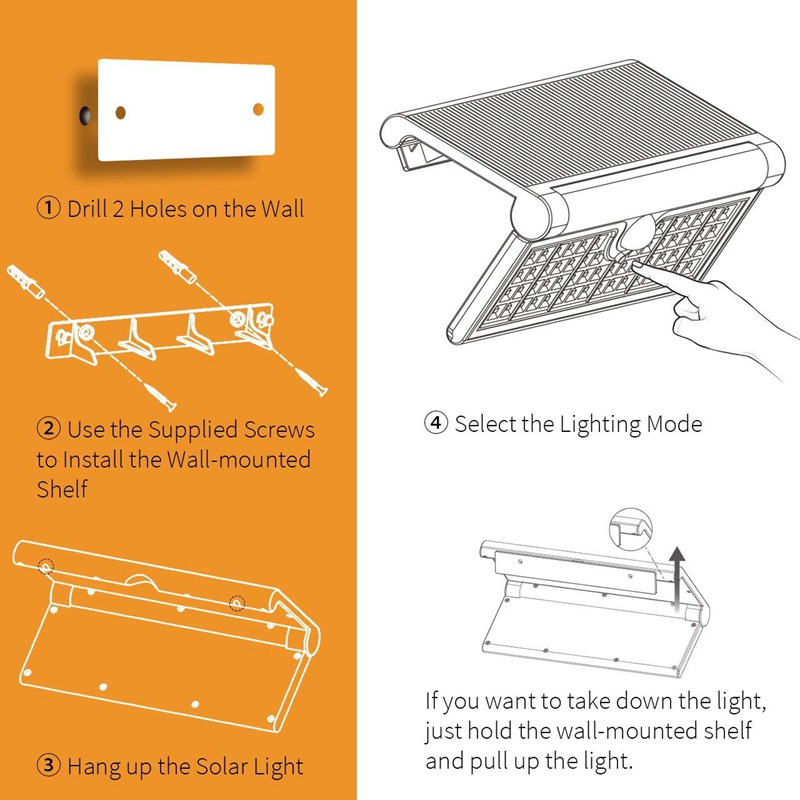 ① Drill 2 Holes on the Wall

② Use the Supplied Screws to Install the Wall-mounted Shelf

③ Hang up the Solar Light

④ Select the Lighting Mode

If you want to take down the light, just hold the wall-mounted shelf and pull up the light.