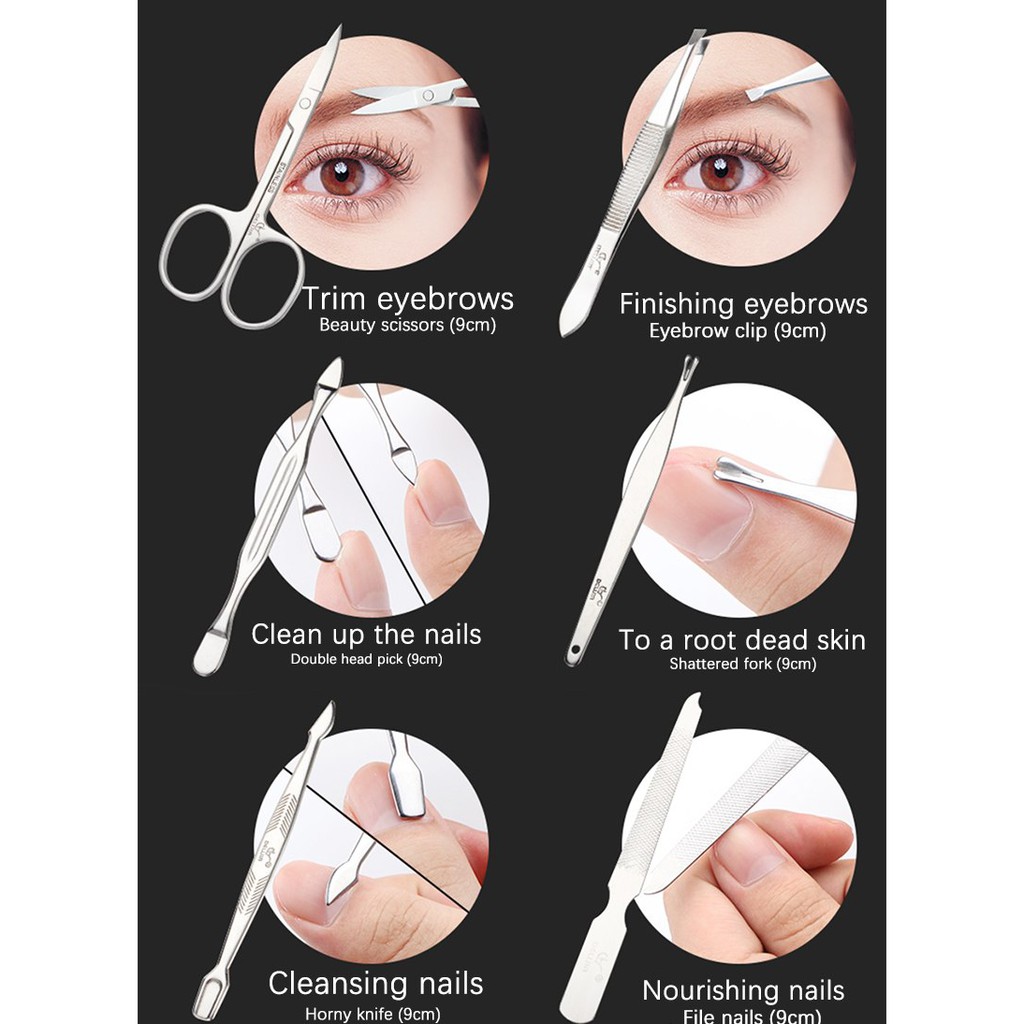 Trim eyebrows
Beauty scissors (9cm)

Finishing eyebrows
Eyebrow clip (9cm)

Clean up the nails
Double head pick (9cm)

To a root dead skin
Shattered fork (9cm)

Cleansing nails
Horny knife (9cm)

Nourishing nails
File nails (9cm)