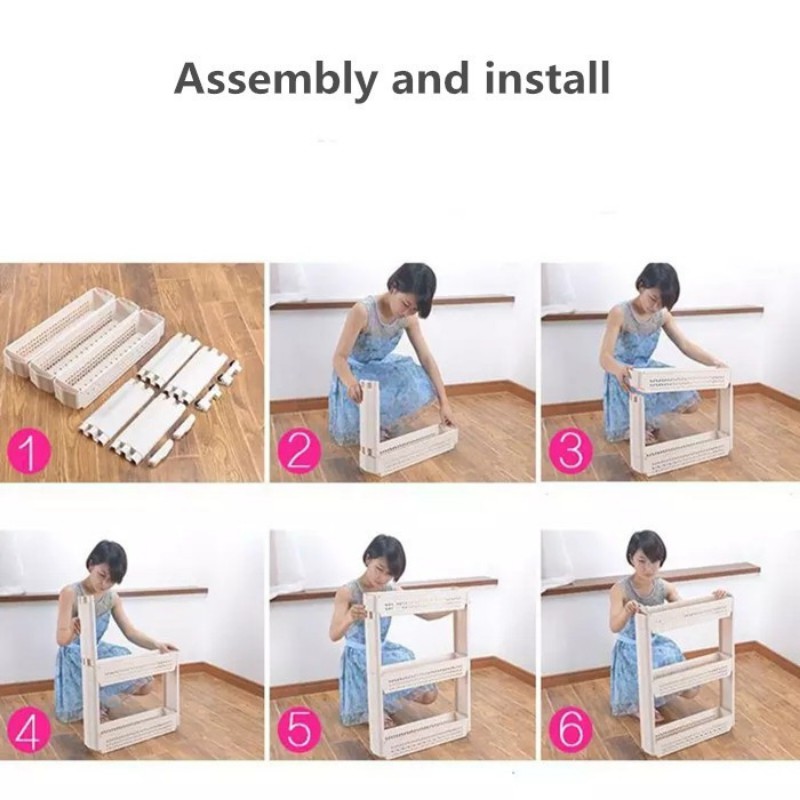 Assembly and install

1

2

3

4

5

6