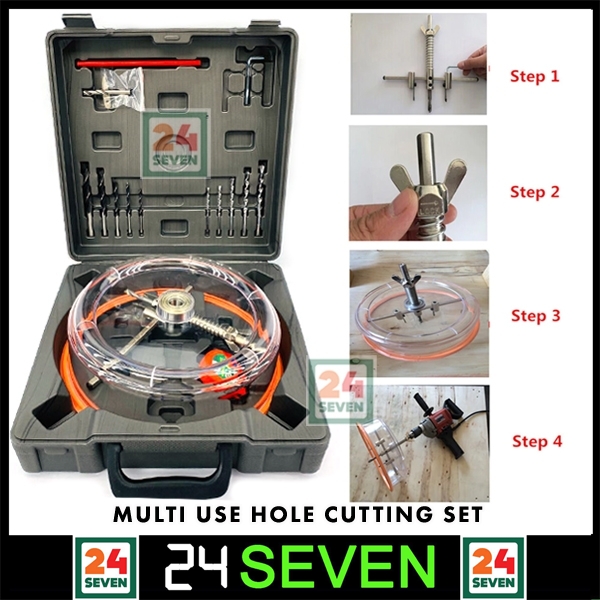 24 SEVEN

Step 1

Step 2

Step 3

24 SEVEN

Step 4

MULTI USE HOLE CUTTING SET

24 SEVEN

24 SEVEN

24 SEVEN