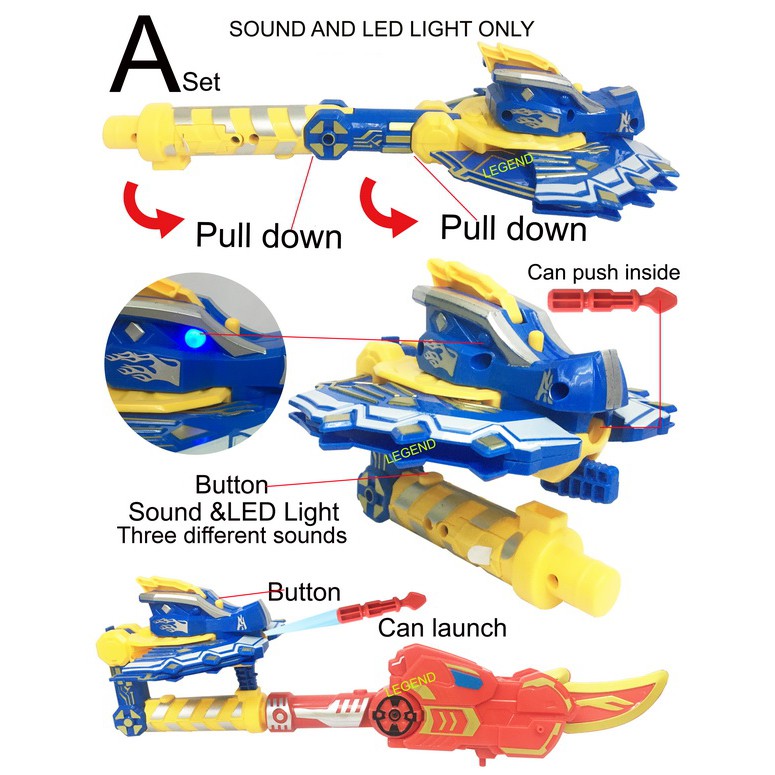 A Set

SOUND AND LED LIGHT ONLY

LEGEND

Pull down

Pull down

Can push inside

LEGEND

Button
Sound &LED Light
Three different sounds

Button

Can launch

LEGEND