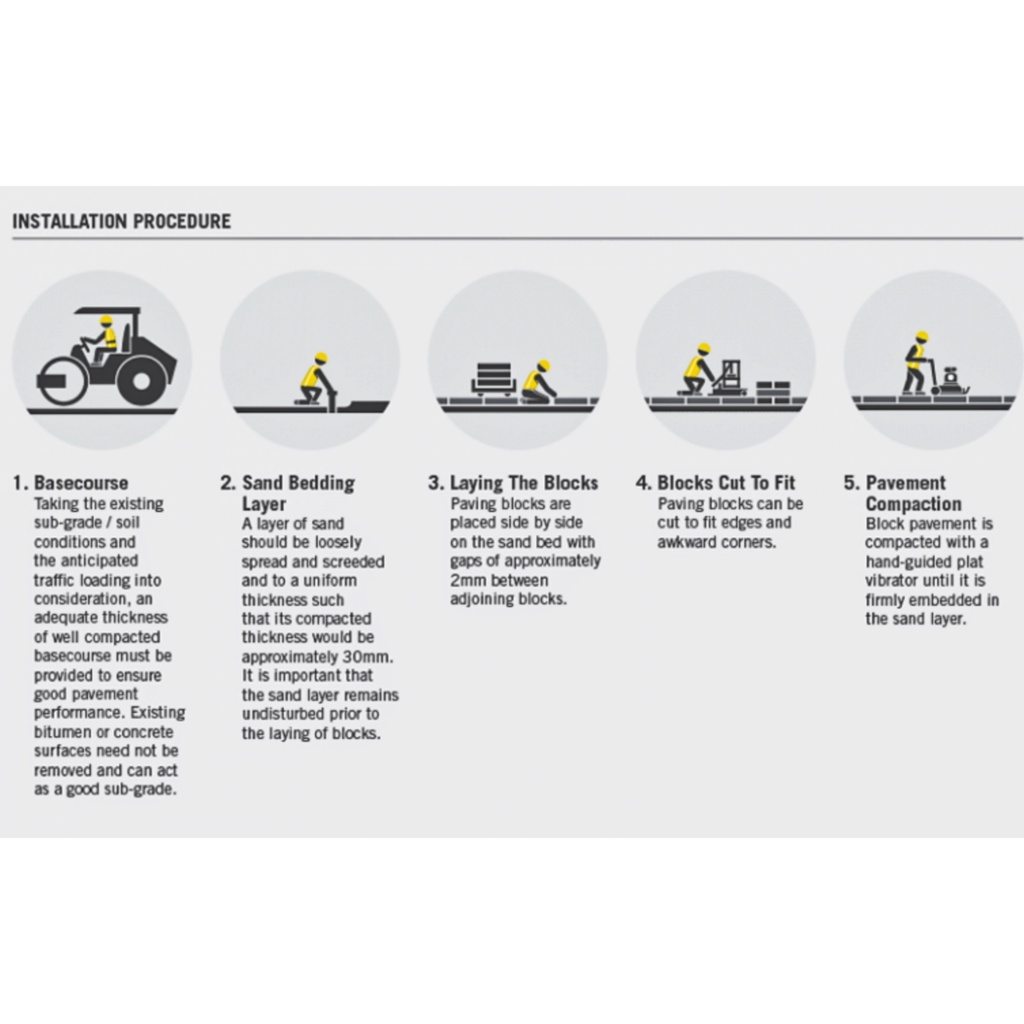 INSTALLATION PROCEDURE

1. Basecourse
Taking the existing sub-grade / soil conditions and the anticipated traffic loading into consideration, an adequate thickness of well compacted basecourse must be provided to ensure good pavement performance. Existing bitumen or concrete surfaces need not be removed and can act as a good sub-grade.

2. Sand Bedding Layer
A layer of sand should be loosely spread and screeded and to a uniform thickness such that its compacted thickness would be approximately 30mm. It is important that the sand layer remains undisturbed prior to the laying of blocks.

3. Laying The Blocks
Paving blocks are placed side by side on the sand bed with gaps of approximately 2mm between adjoining blocks.

4. Blocks Cut To Fit
Paving blocks can be cut to fit edges and awkward corners.

5. Pavement Compaction
Block pavement is compacted with a hand-guided plat vibrator until it is firmly embedded in the sand layer.