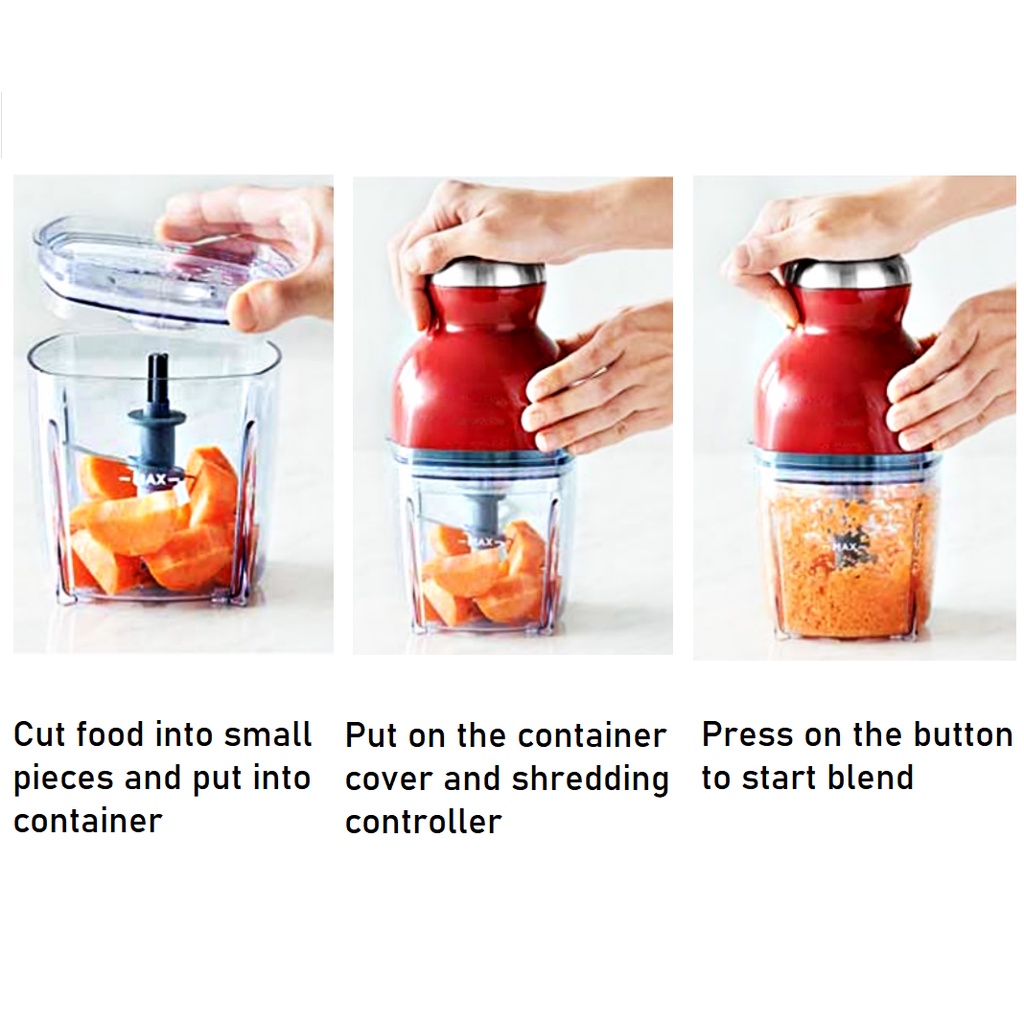 MAX

MAX

MAX

Cut food into small pieces and put into container

Put on the container cover and shredding controller

Press on the button to start blend