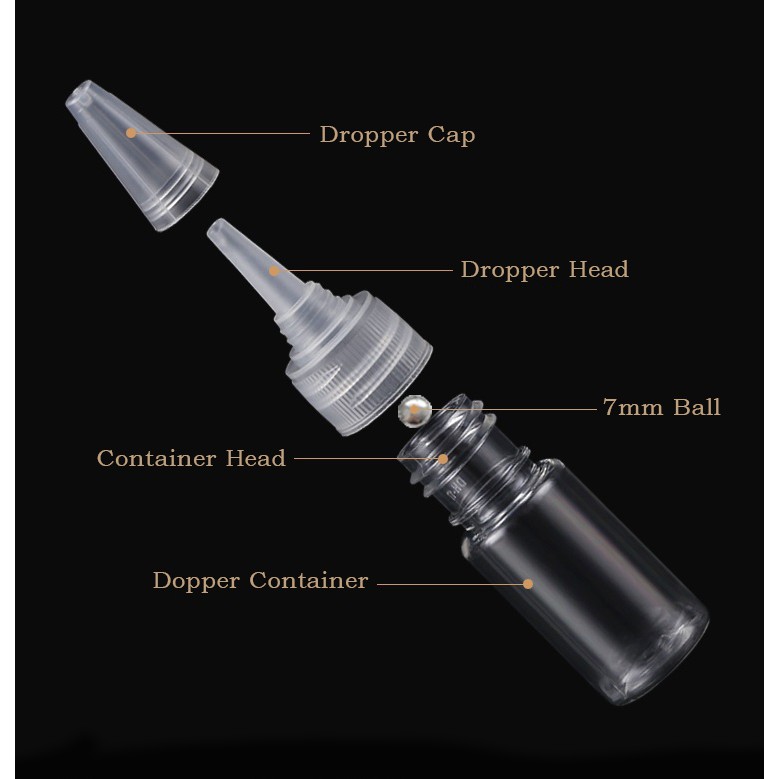 Dropper Cap

Dropper Head

7mm Ball

Container Head

Dopper Container