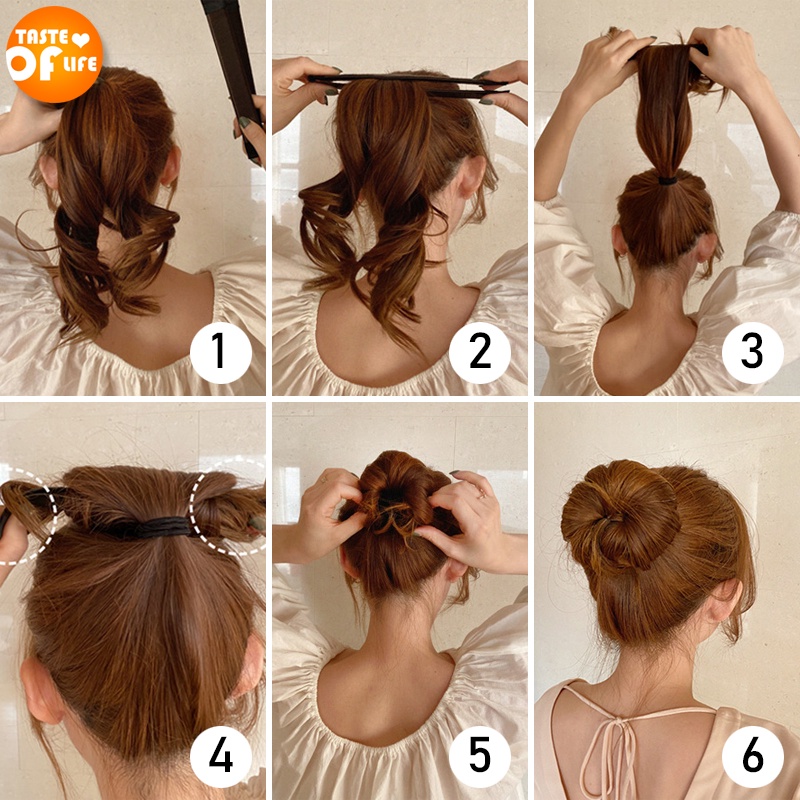 TASTE OF LIFE

1

2

3

4

5

6