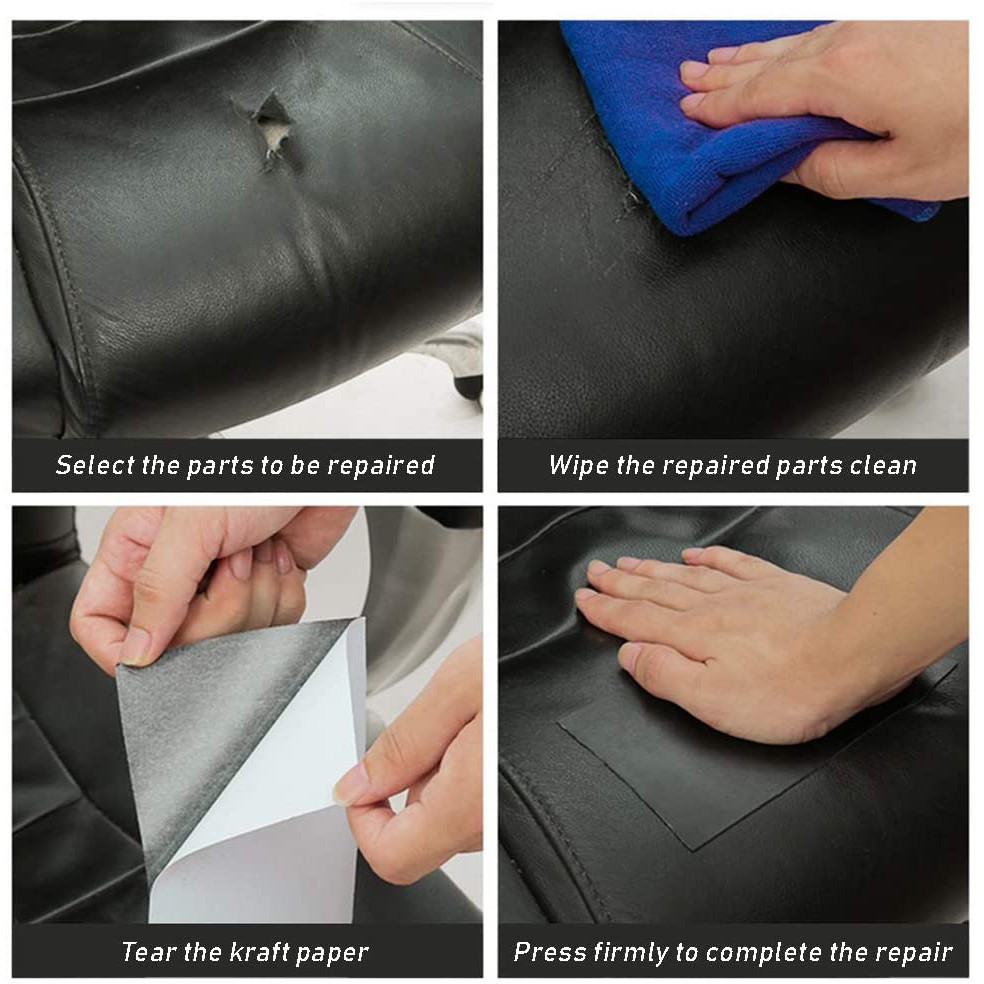 Select the parts to be repaired

Wipe the repaired parts clean

Tear the kraft paper

Press firmly to complete the repair