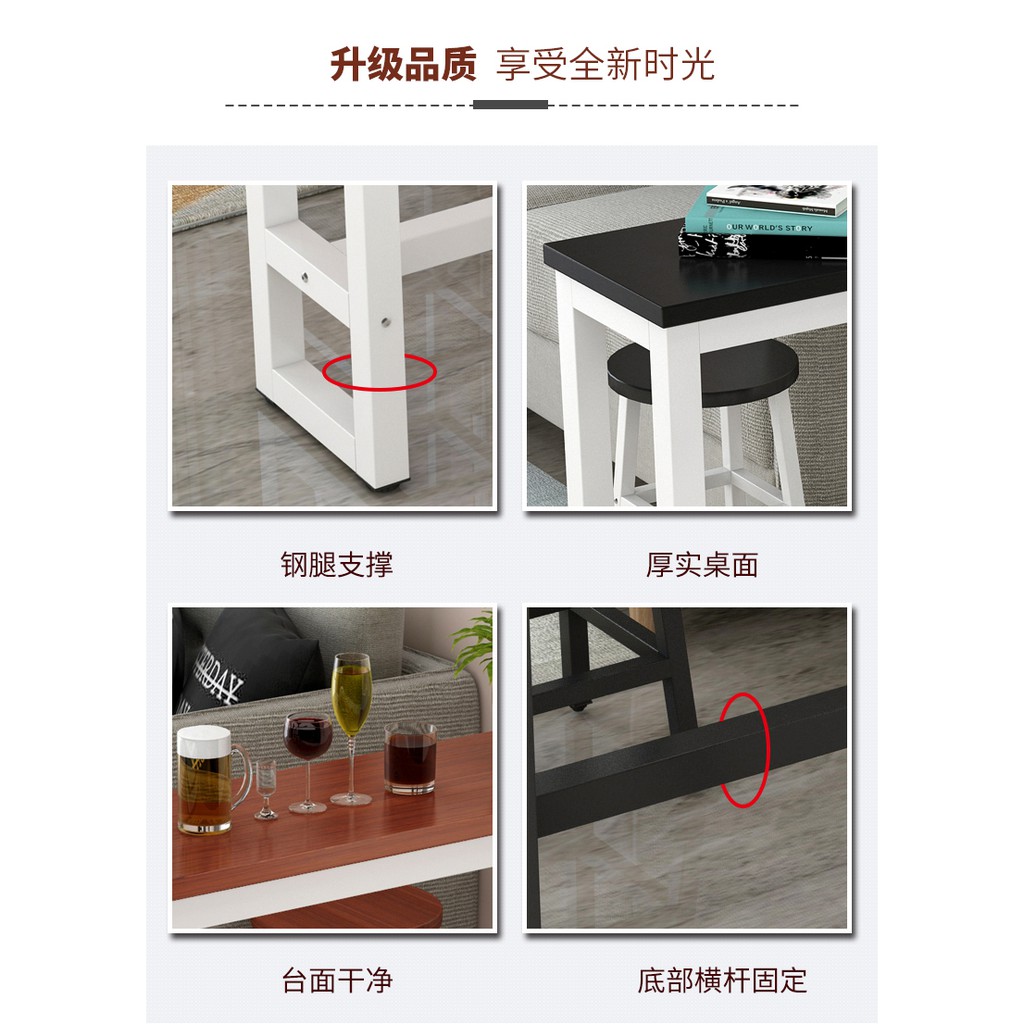 升级品质 享受全新时光

OUR WORLD'S STORY

钢腿支撑

厚实桌面

台面干净

底部横杆固定