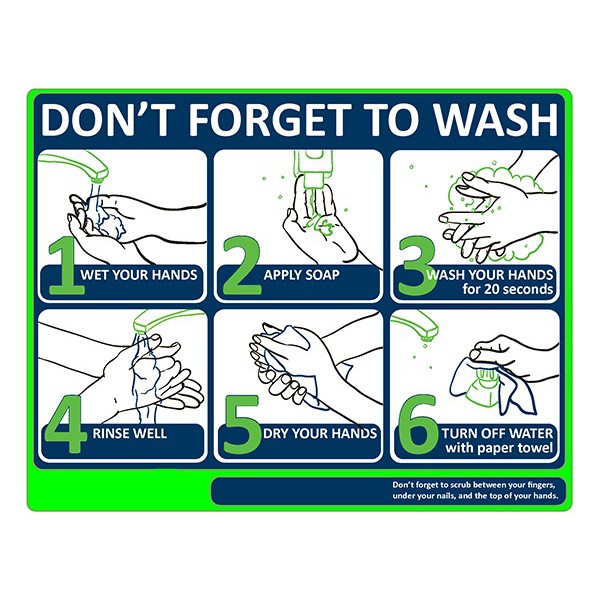 DON'T FORGET TO WASH

1 WET YOUR HANDS

2 APPLY SOAP

3 WASH YOUR HANDS for 20 seconds

4 RINSE WELL

5 DRY YOUR HANDS

6 TURN OFF WATER with paper towel

Don't forget to scrub between your fingers, under your nails, and the top of your hands.