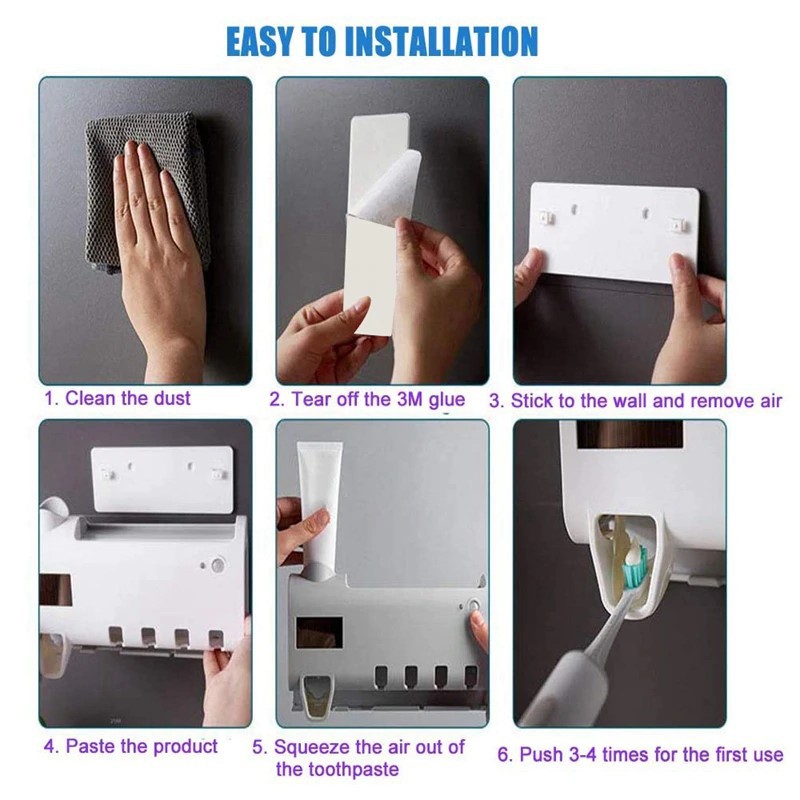 EASY TO INSTALLATION

1. Clean the dust

2. Tear off the 3M glue

3. Stick to the wall and remove air

4. Paste the product

5. Squeeze the air out of the toothpaste

6. Push 3-4 times for the first use