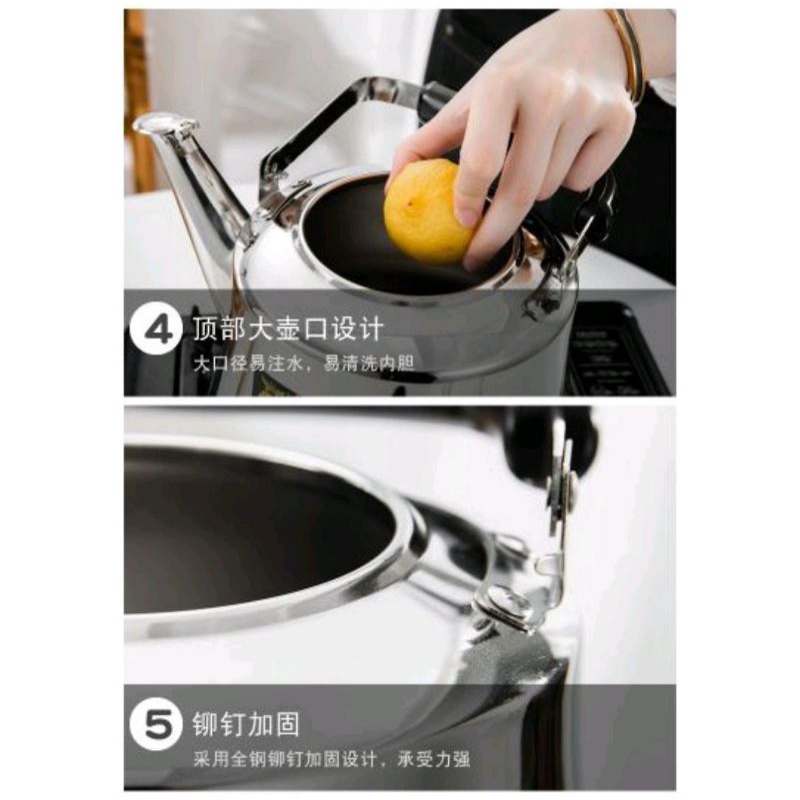 4 顶部大壶口设计

大口径易注水，易清洗内胆

5 铆钉加固

采用全钢铆钉加固设计，承受力强