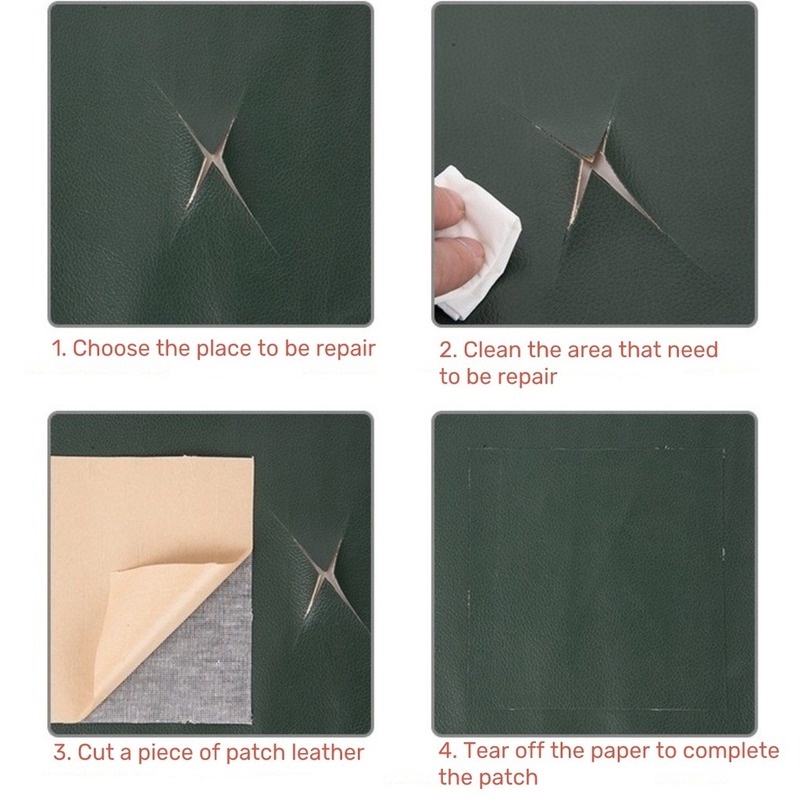 1. Choose the place to be repair

2. Clean the area that need to be repair

3. Cut a piece of patch leather

4. Tear off the paper to complete the patch