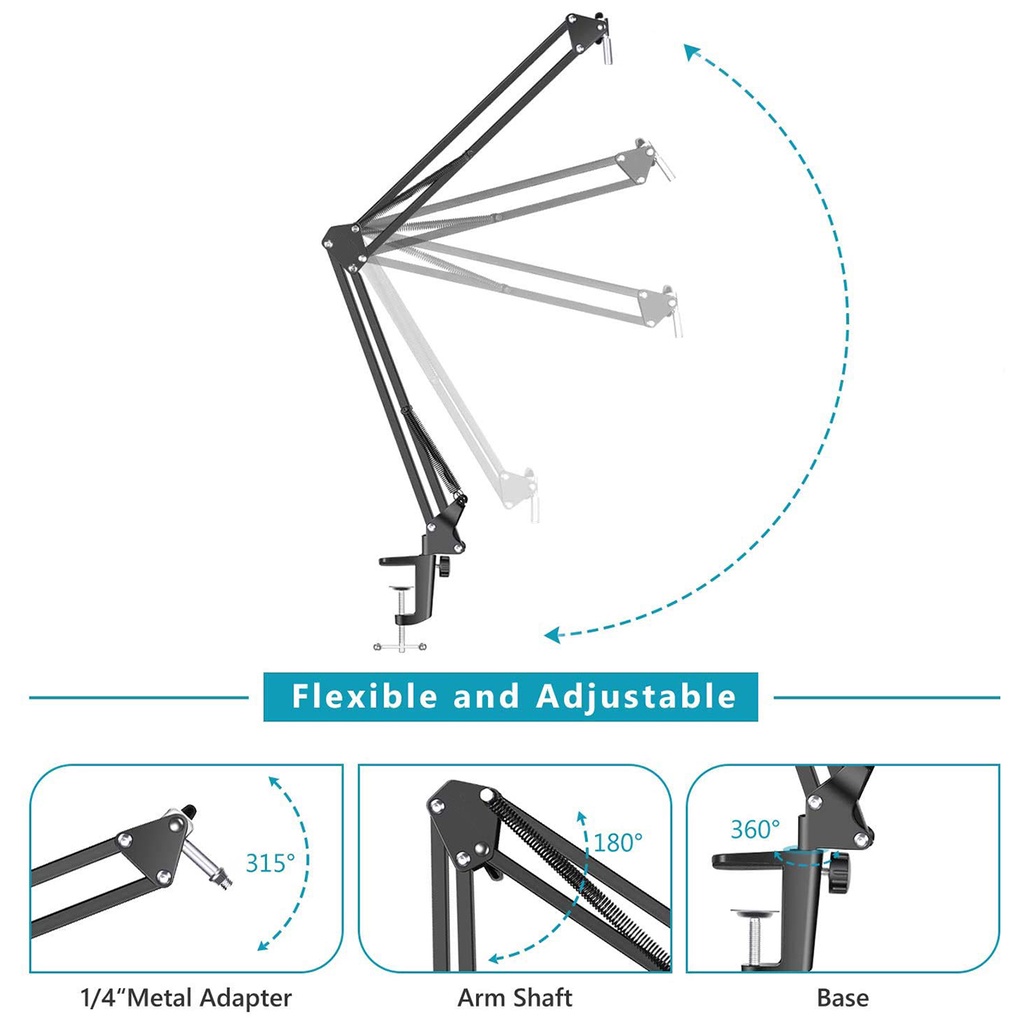 Flexible and Adjustable

315°

180°

360°

1/4“Metal Adapter

Arm Shaft

Base