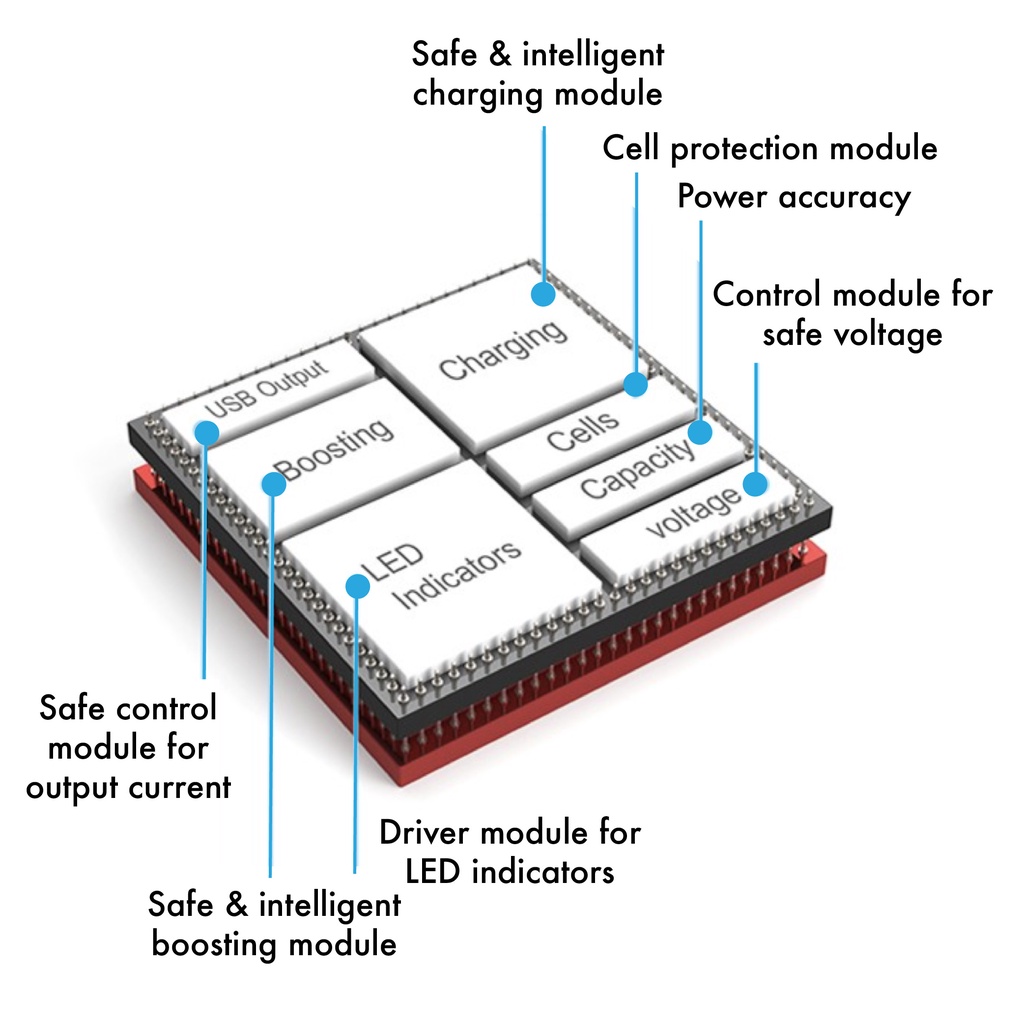 Safe & intelligent charging module

Cell protection module

Power accuracy

Control module for safe voltage

USB Output

Charging

Boosting

Cells

Capacity

voltage

LED Indicators

Safe control module for output current

Driver module for LED indicators

Safe & intelligent boosting module