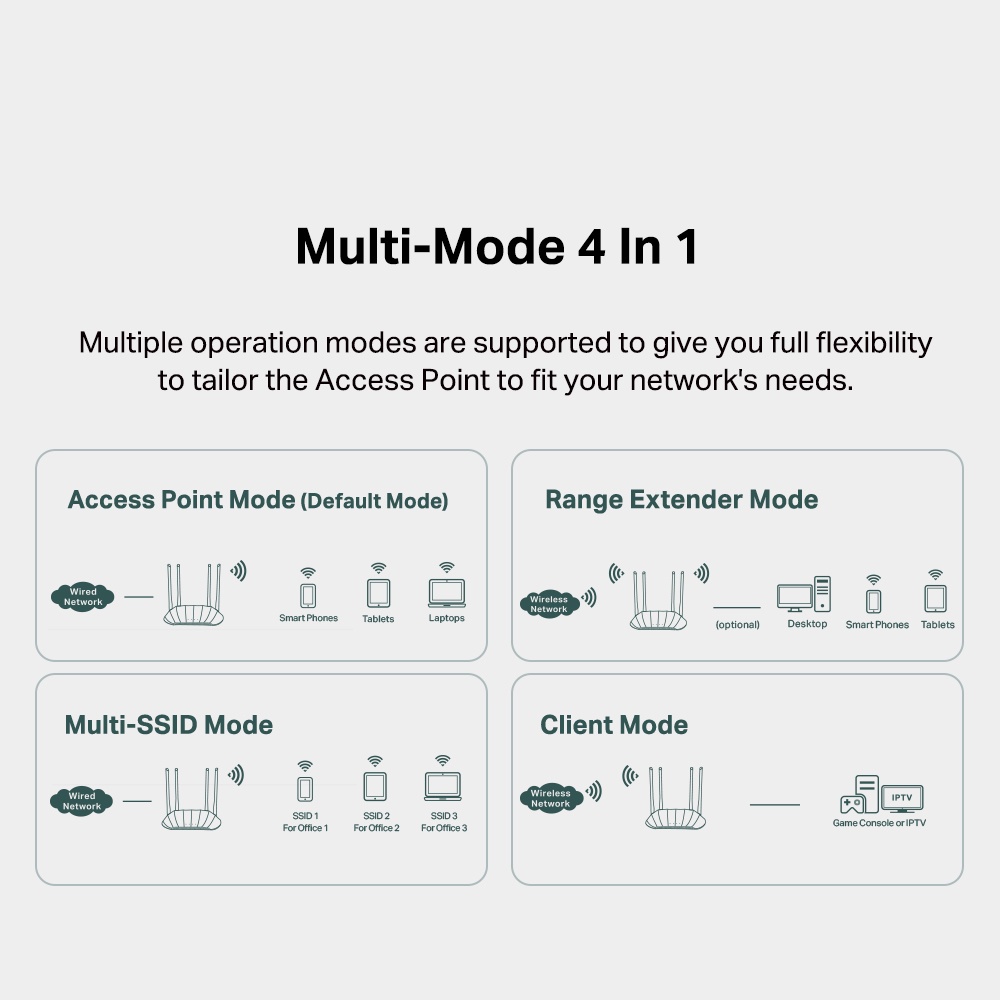 Multi-Mode 4 In 1

Multiple operation modes are supported to give you full flexibility to tailor the Access Point to fit your network's needs.

Access Point Mode (Default Mode)

Wired Network

Smart Phones

Tablets

Laptops

Range Extender Mode

Wireless Network

(optional)

Desktop

Smart Phones

Tablets

Multi-SSID Mode

Wired Network

SSID 1 For Office 1

SSID 2 For Office 2

SSID 3 For Office 3

Client Mode

Wireless Network

IPTV

Game Console or IPTV