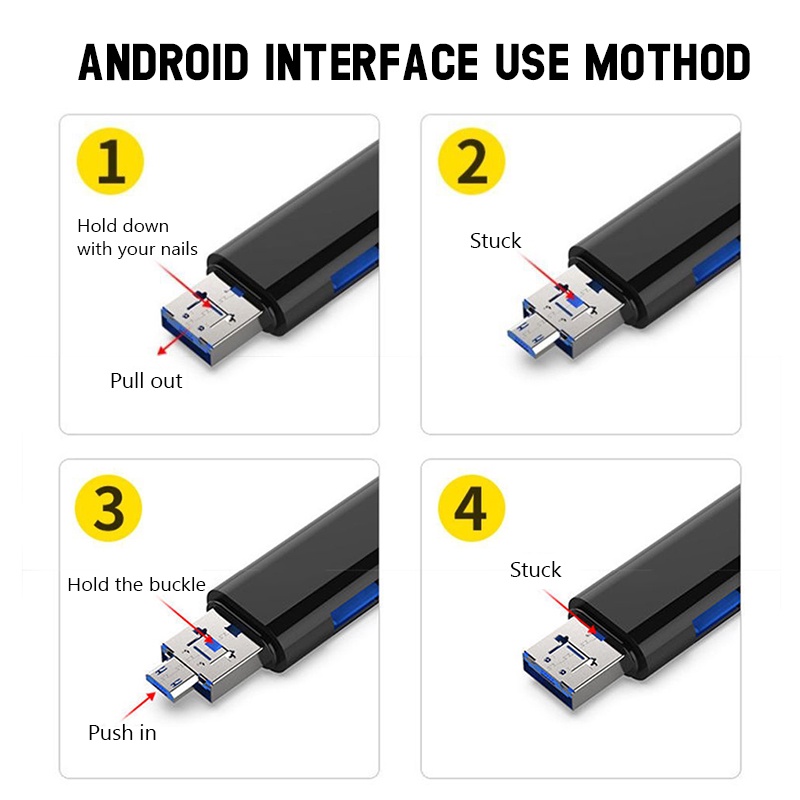 ANDROID INTERFACE USE MOTHOD

1

Hold down with your nails

Pull out

2

Stuck

3

Hold the buckle

Push in

4

Stuck